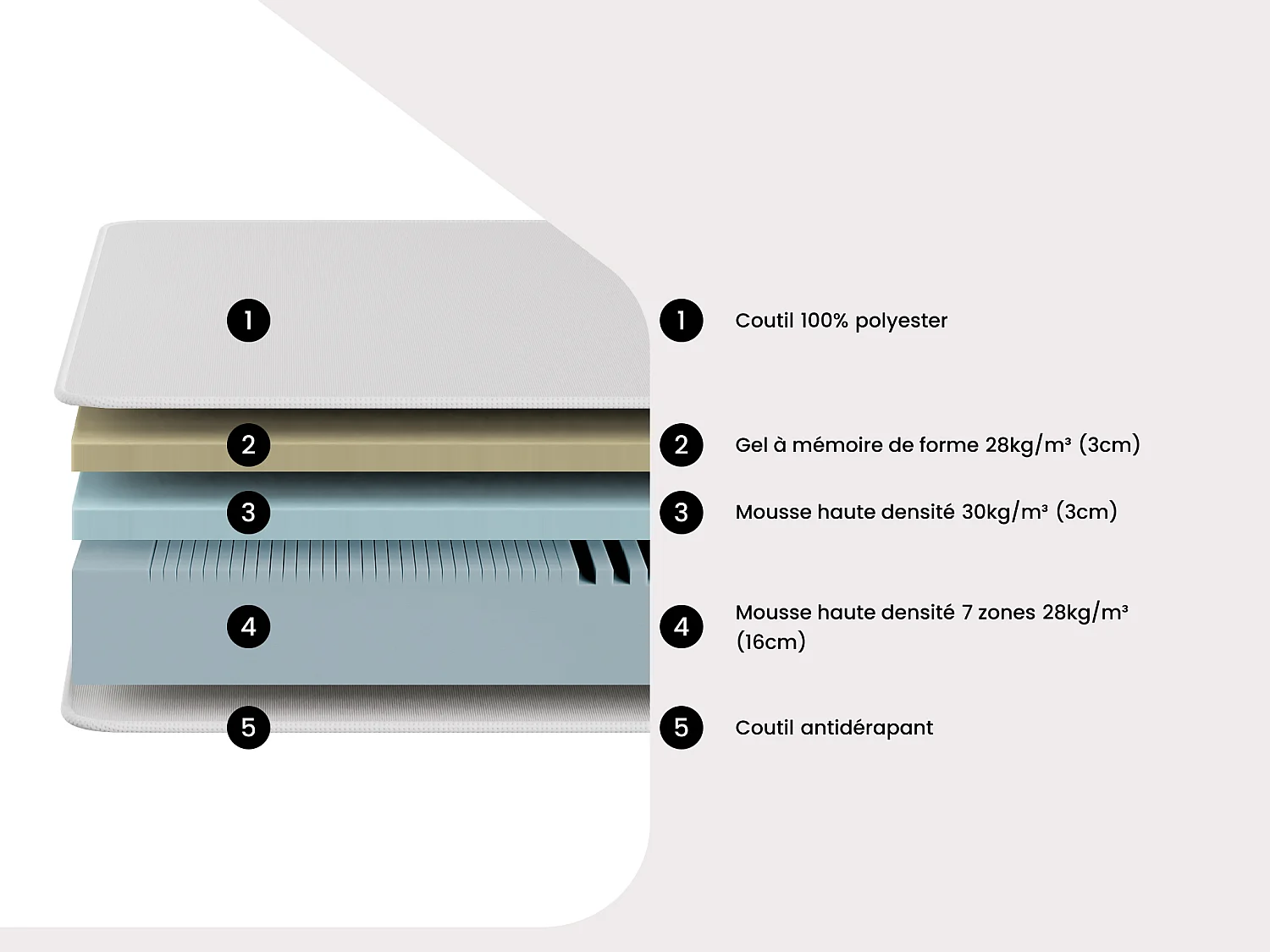 1

2

3

4

5

1 Coutil 100% polyester

2 Gel à mémoire de forme 28kg/m³ (3cm)

3 Mousse haute densité 30kg/m³ (3cm)

4 Mousse haute densité 7 zones 28kg/m³ (16cm)

5 Coutil antidérapant