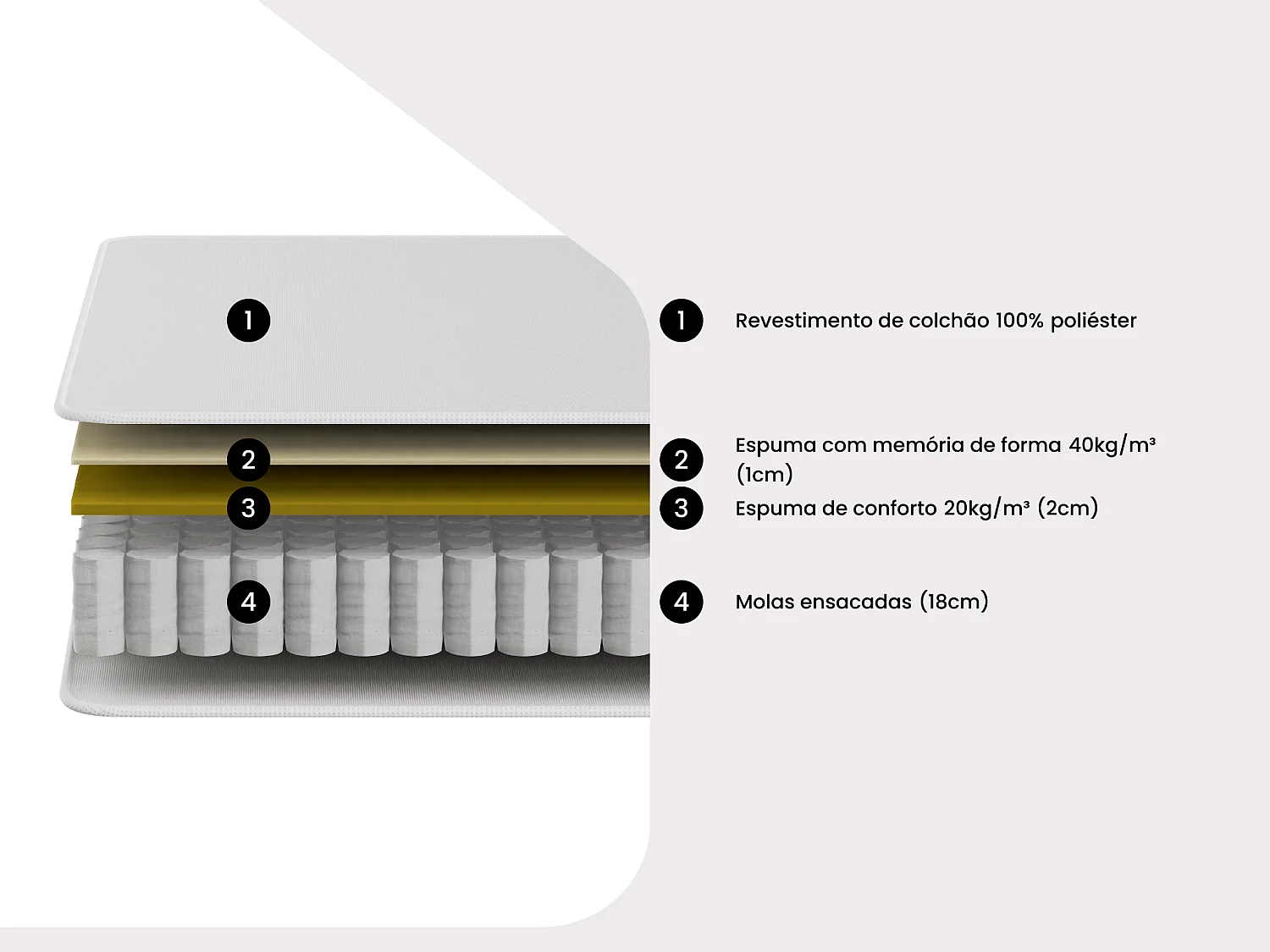 1

2

3

4

1 Revestimento de colchão 100% poliéster

2 Espuma com memória de forma 40kg/m³ (1cm)

3 Espuma de conforto 20kg/m³ (2cm)

4 Molas ensacadas (18cm)