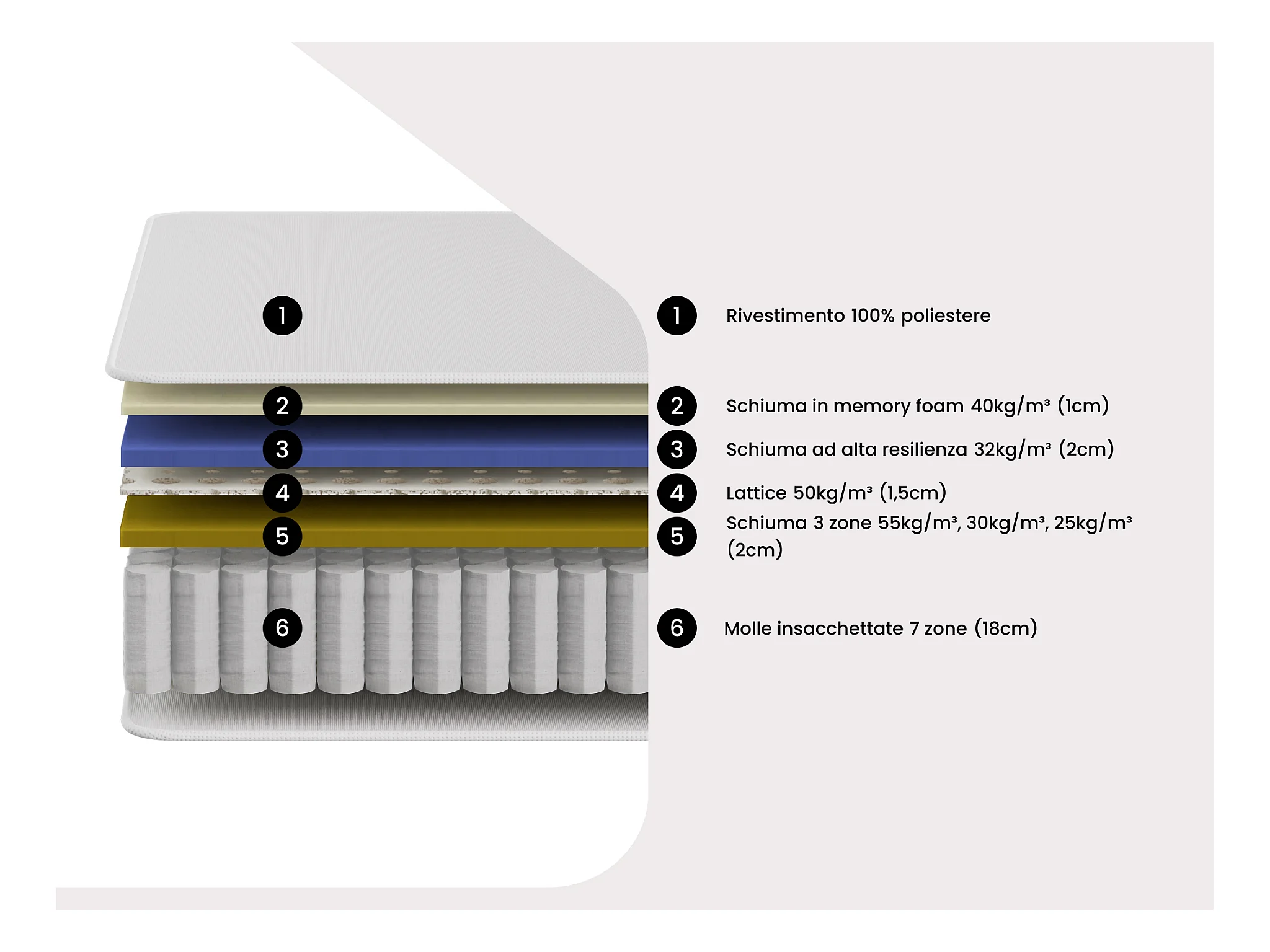 1

2

3

4

5

6

1 Rivestimento 100% poliestere

2 Schiuma in memory foam 40kg/m³ (1cm)

3 Schiuma ad alta resilienza 32kg/m³ (2cm)

4 Lattice 50kg/m³ (1,5cm)

5 Schiuma 3 zone 55kg/m³, 30kg/m³, 25kg/m³ (2cm)

6 Molle insacchettate 7 zone (18cm)