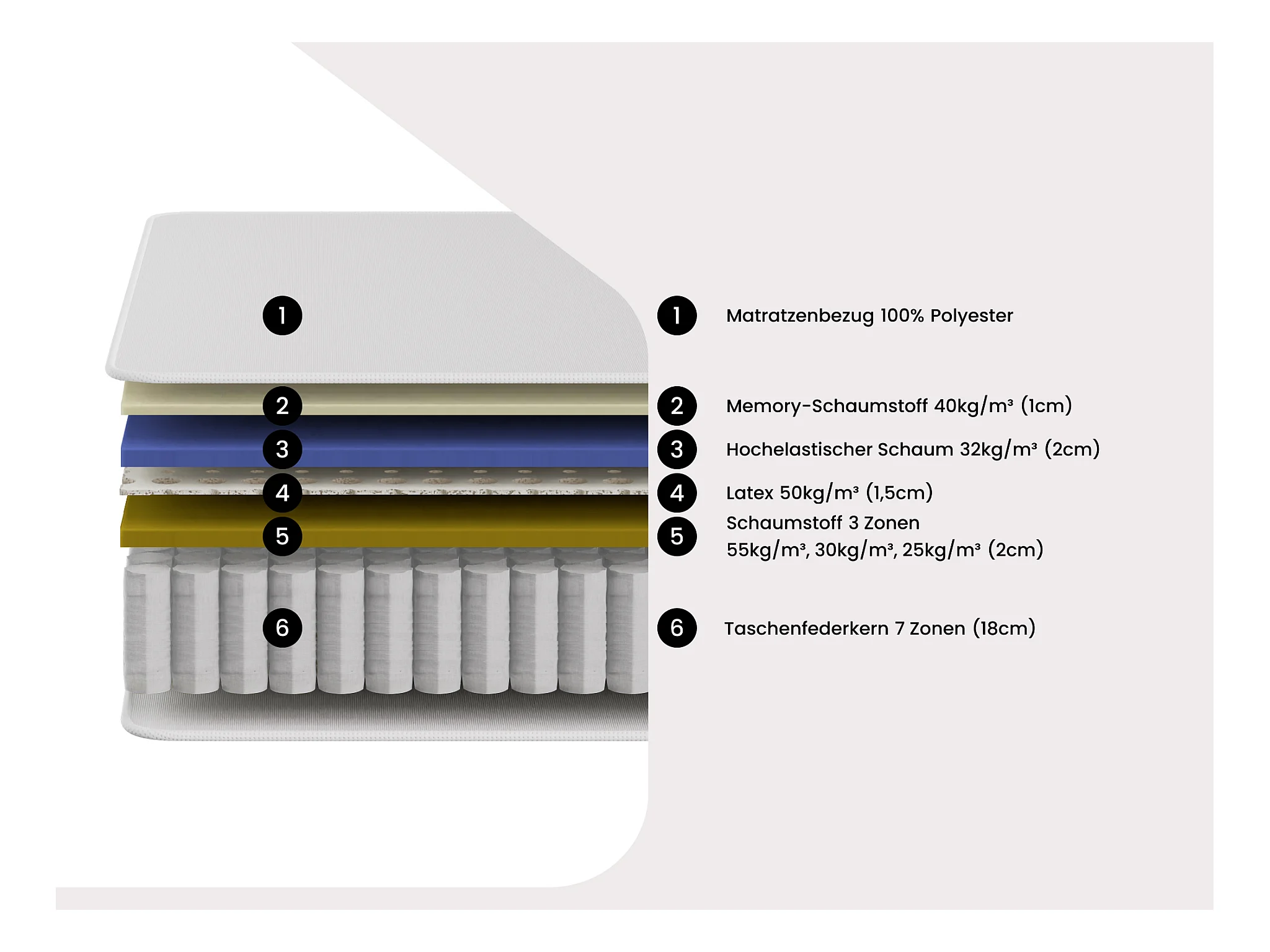 1
2
3
4
5
6

1 Matratzenbezug 100% Polyester

2 Memory-Schaumstoff 40kg/m³ (1cm)

3 Hochelastischer Schaum 32kg/m³ (2cm)

4 Latex 50kg/m³ (1,5cm)

5 Schaumstoff 3 Zonen
55kg/m³, 30kg/m³, 25kg/m³ (2cm)

6 Taschenfederkern 7 Zonen (18cm)