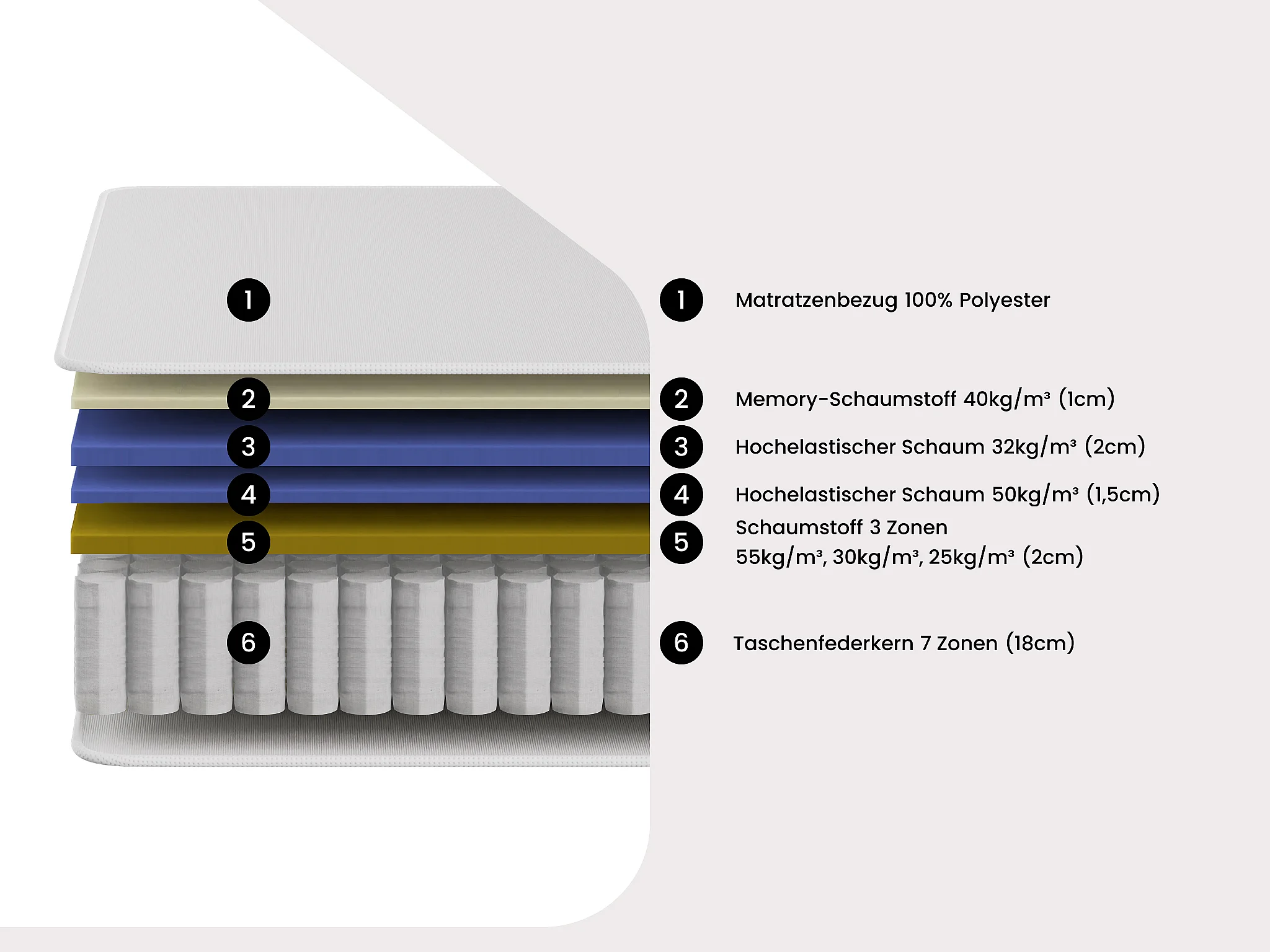 1

2

3

4

5

6

1 Matratzenbezug 100% Polyester

2 Memory-Schaumstoff 40kg/m³ (1cm)

3 Hochelastischer Schaum 32kg/m³ (2cm)

4 Hochelastischer Schaum 50kg/m³ (1,5cm)

5 Schaumstoff 3 Zonen
55kg/m³, 30kg/m³, 25kg/m³ (2cm)

6 Taschenfederkern 7 Zonen (18cm)