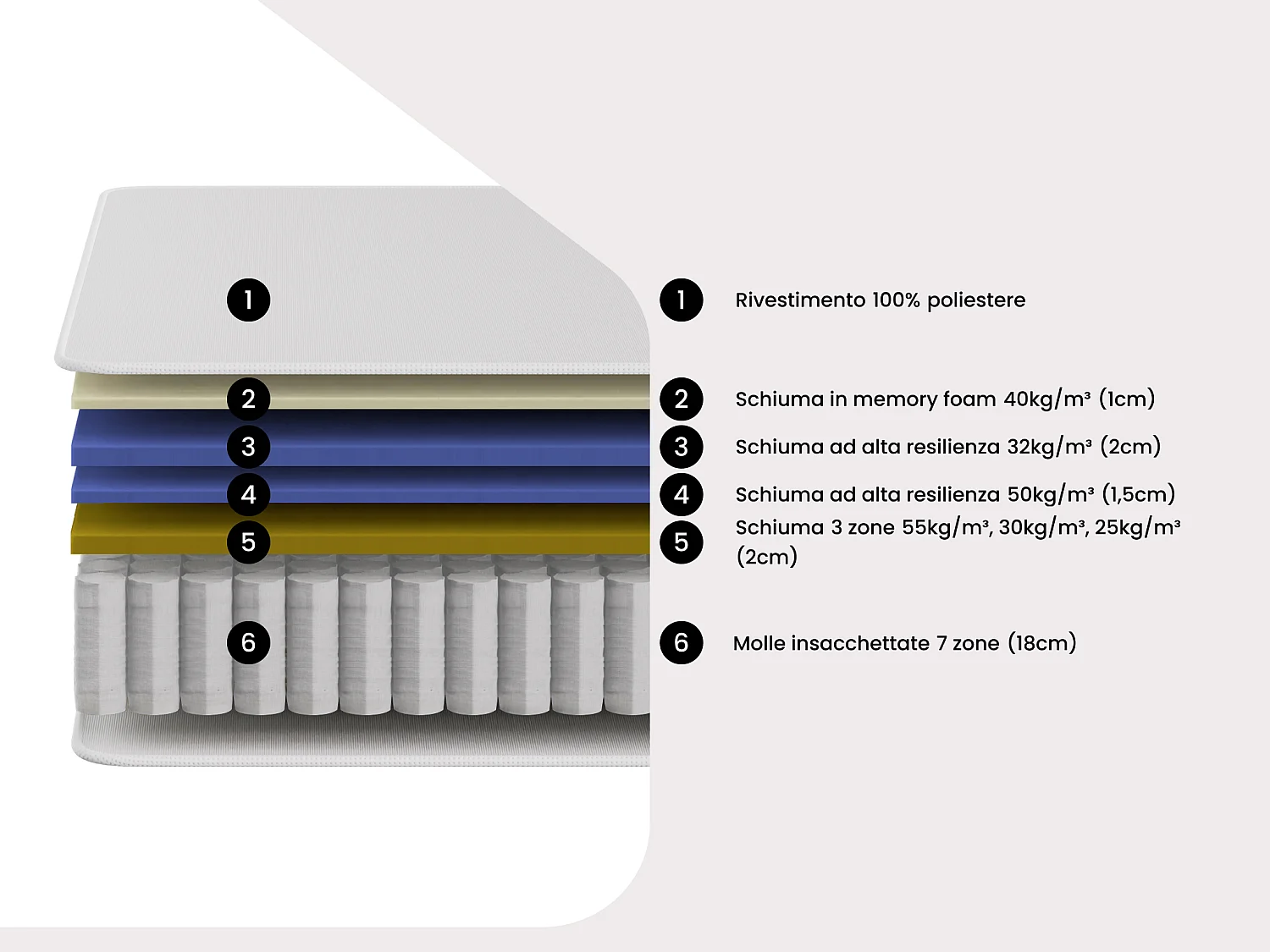 1
2
3
4
5
6

1 Rivestimento 100% poliestere

2 Schiuma in memory foam 40kg/m³ (1cm)

3 Schiuma ad alta resilienza 32kg/m³ (2cm)

4 Schiuma ad alta resilienza 50kg/m³ (1,5cm)

5 Schiuma 3 zone 55kg/m³, 30kg/m³, 25kg/m³ (2cm)

6 Molle insacchettate 7 zone (18cm)