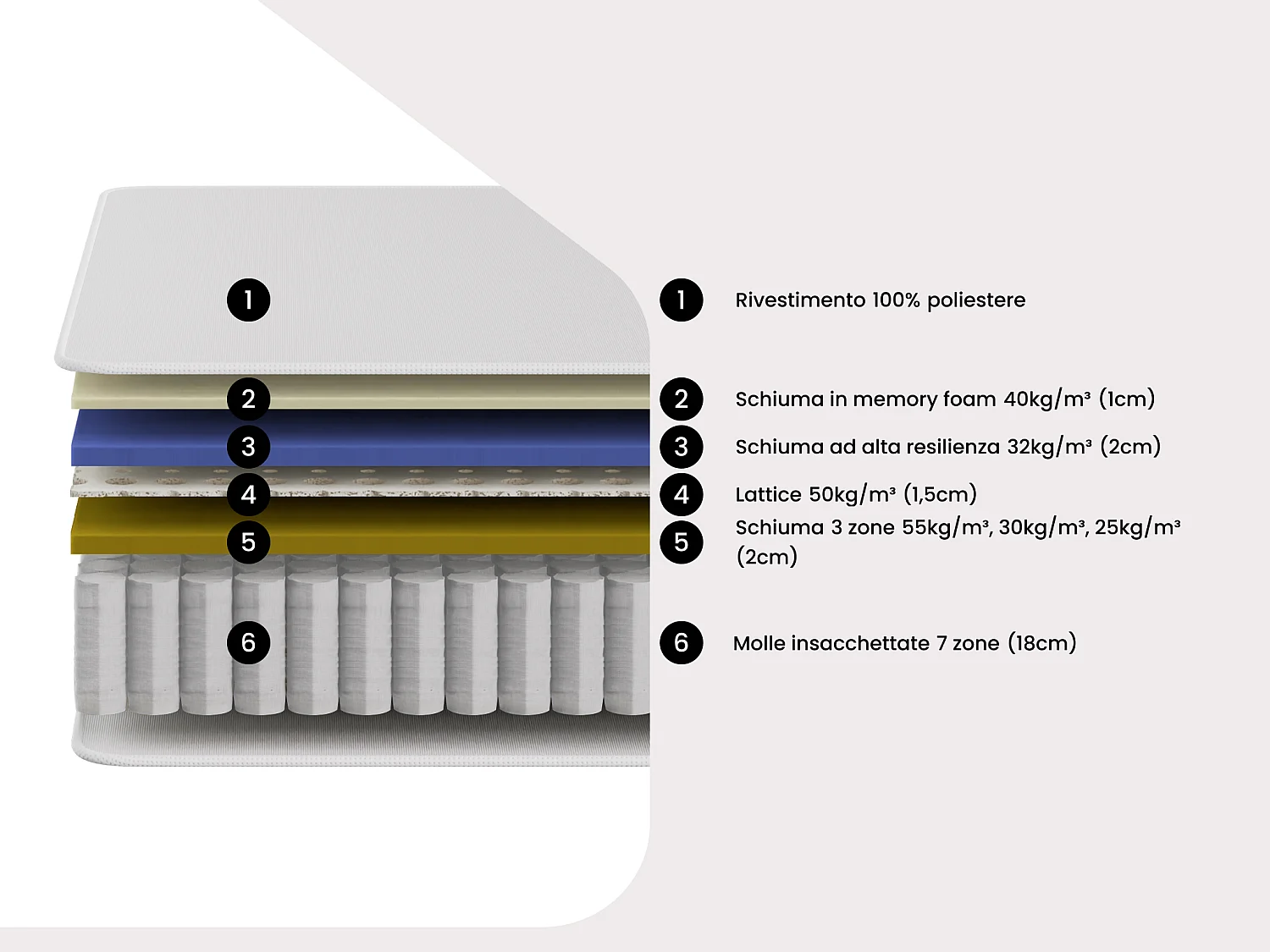 1

2

3

4

5

6

1 Rivestimento 100% poliestere

2 Schiuma in memory foam 40kg/m³ (1cm)

3 Schiuma ad alta resilienza 32kg/m³ (2cm)

4 Lattice 50kg/m³ (1,5cm)

5 Schiuma 3 zone 55kg/m³, 30kg/m³, 25kg/m³ (2cm)

6 Molle insacchettate 7 zone (18cm)