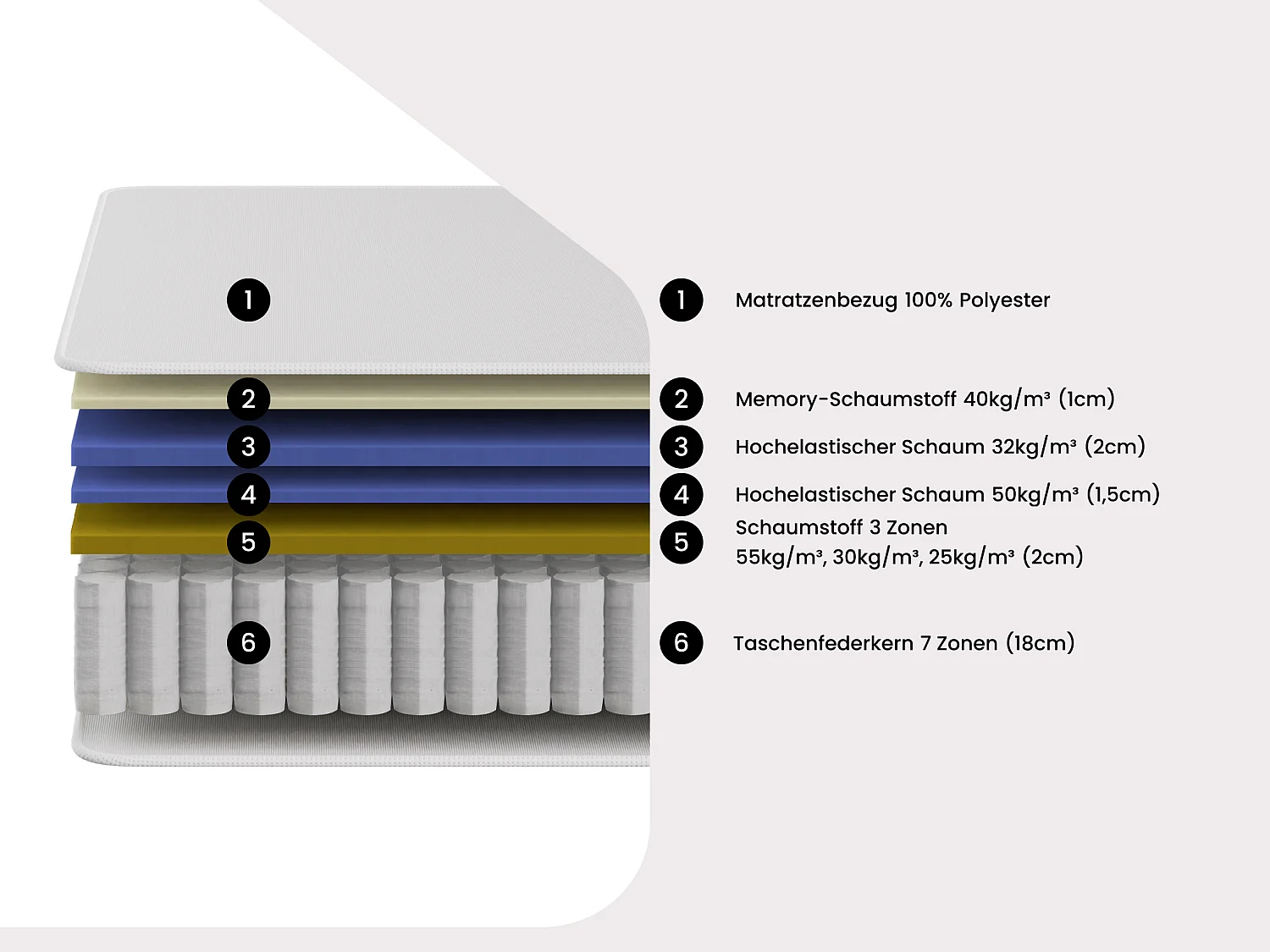 1
2
3
4
5
6

1 Matratzenbezug 100% Polyester

2 Memory-Schaumstoff 40kg/m³ (1cm)

3 Hochelastischer Schaum 32kg/m³ (2cm)

4 Hochelastischer Schaum 50kg/m³ (1,5cm)

5 Schaumstoff 3 Zonen
55kg/m³, 30kg/m³, 25kg/m³ (2cm)

6 Taschenfederkern 7 Zonen (18cm)