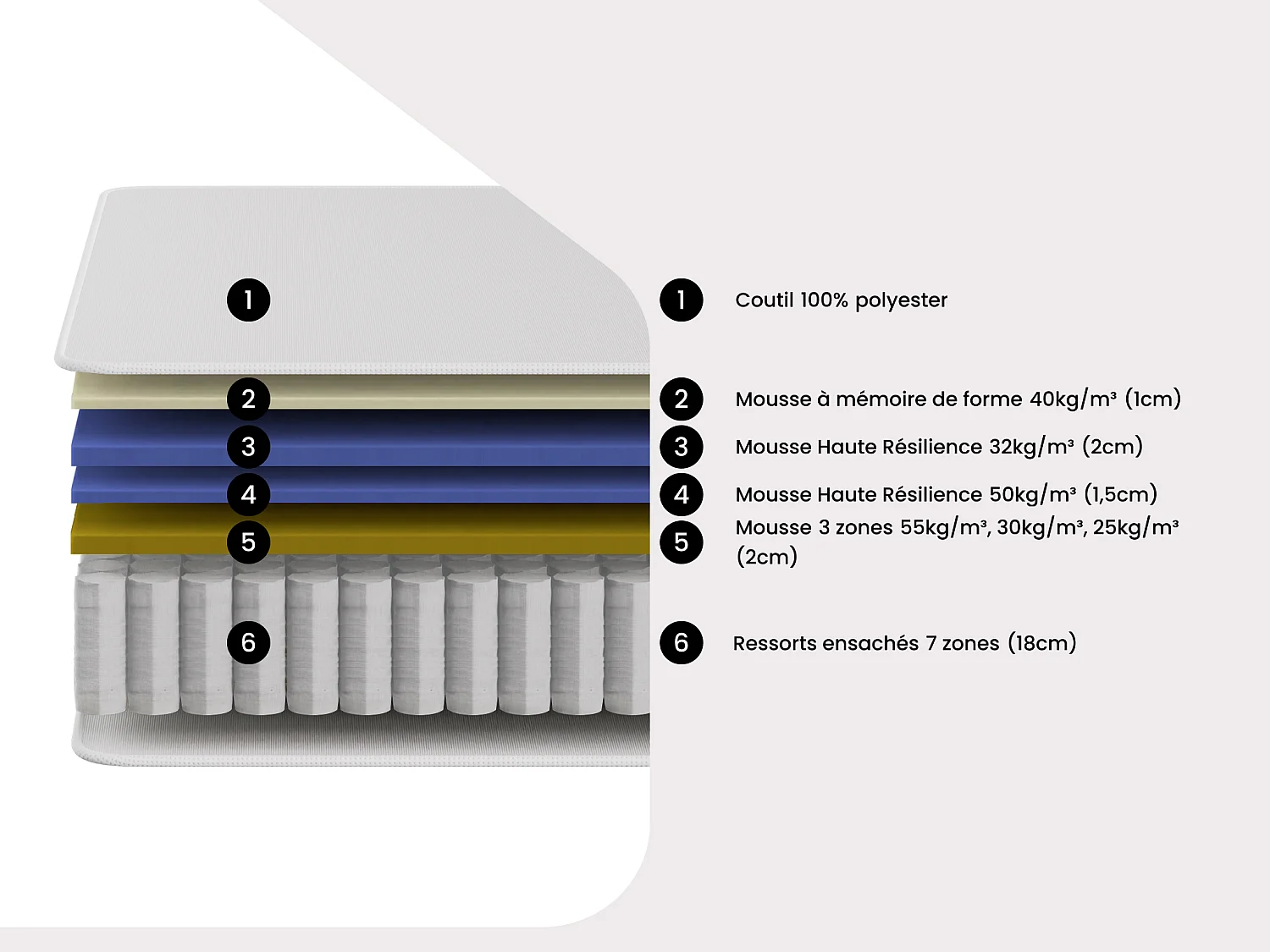 1

2

3

4

5

6

1 Coutil 100% polyester

2 Mousse à mémoire de forme 40kg/m³ (1cm)

3 Mousse Haute Résilience 32kg/m³ (2cm)

4 Mousse Haute Résilience 50kg/m³ (1,5cm)

5 Mousse 3 zones 55kg/m³, 30kg/m³, 25kg/m³ (2cm)

6 Ressorts ensachés 7 zones (18cm)