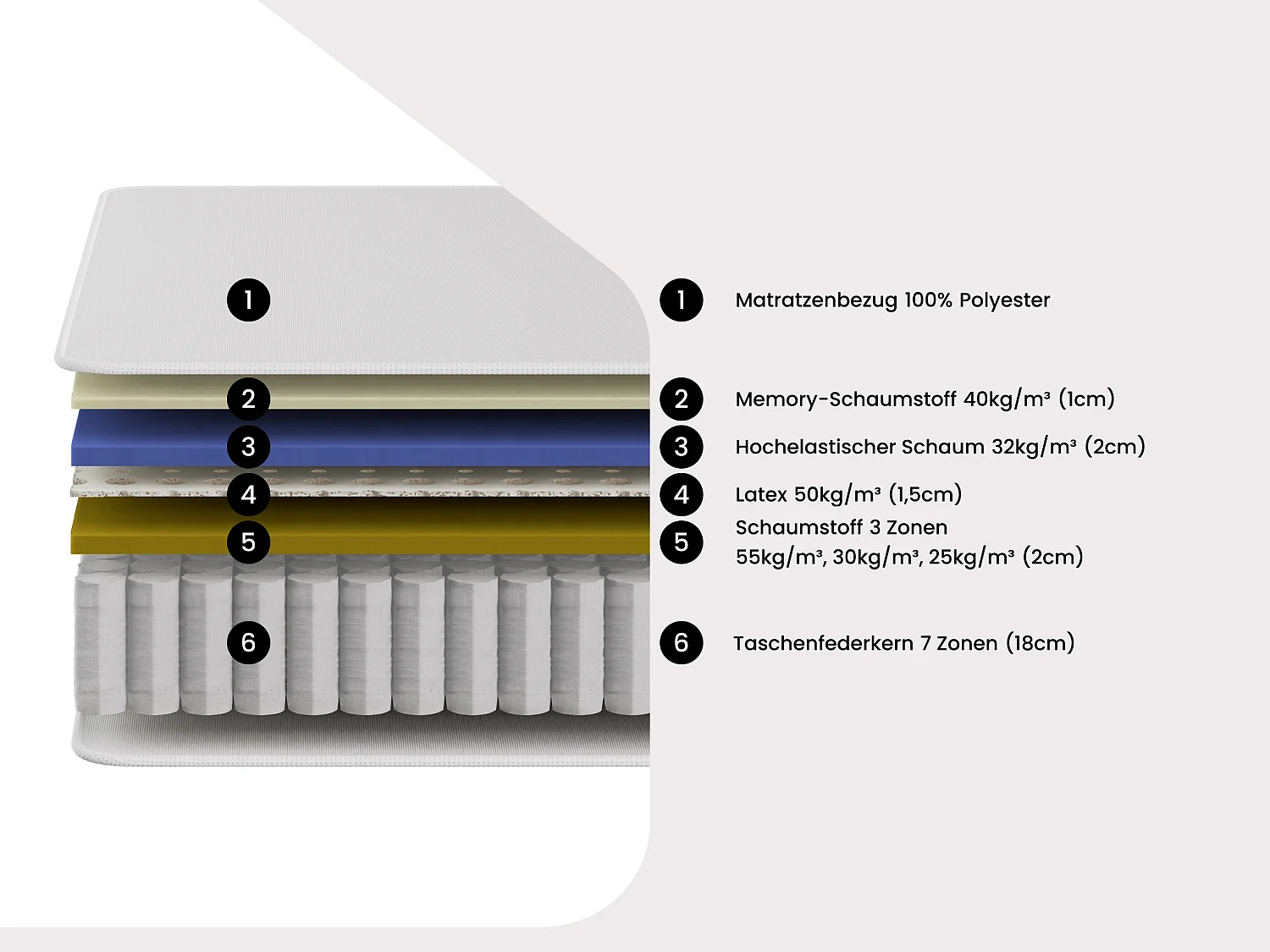 1
2
3
4
5
6

1 Matratzenbezug 100% Polyester

2 Memory-Schaumstoff 40kg/m³ (1cm)

3 Hochelastischer Schaum 32kg/m³ (2cm)

4 Latex 50kg/m³ (1,5cm)

5 Schaumstoff 3 Zonen
55kg/m³, 30kg/m³, 25kg/m³ (2cm)

6 Taschenfederkern 7 Zonen (18cm)