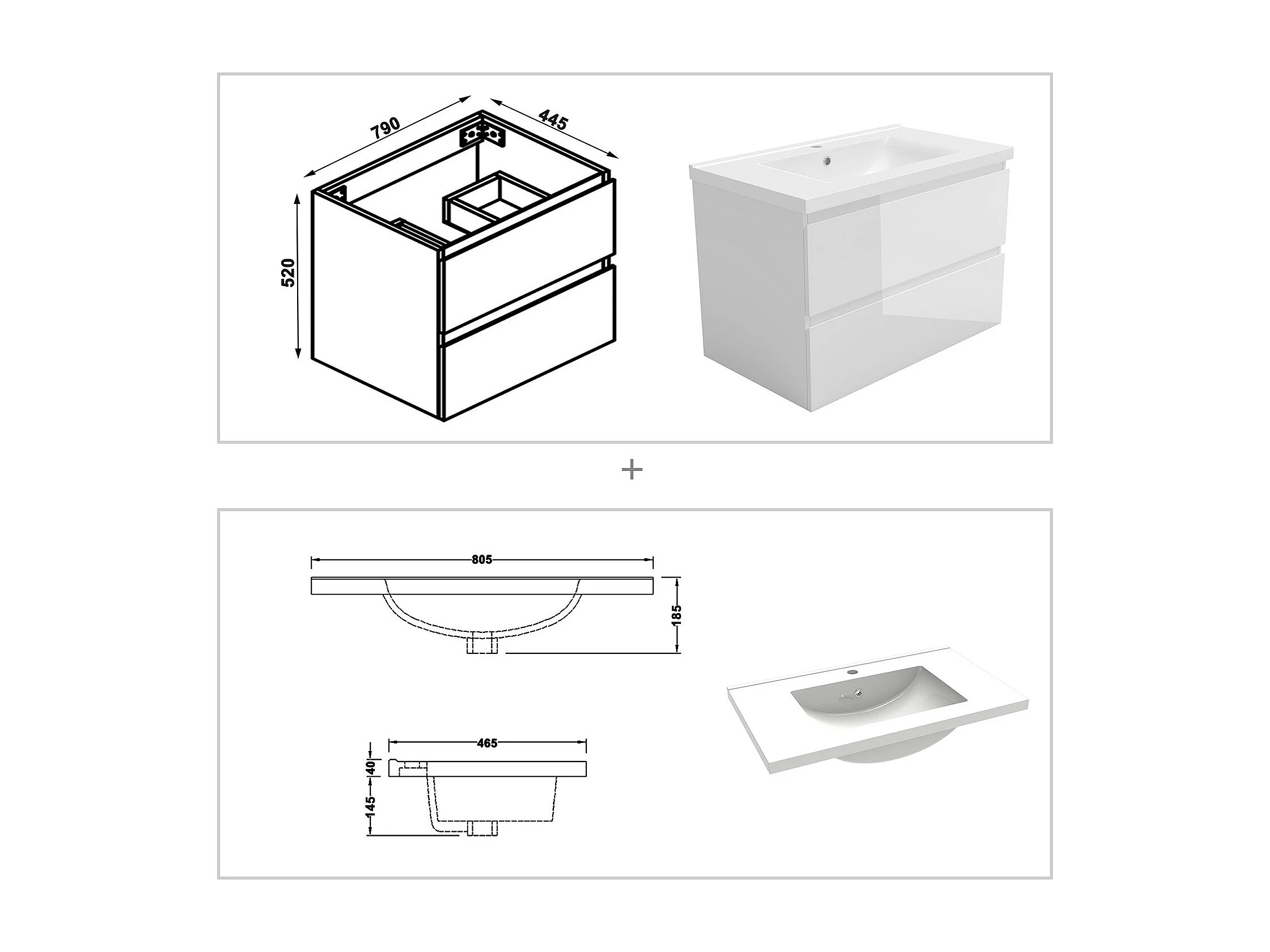 790
445
520

+

805
185
465
40
145