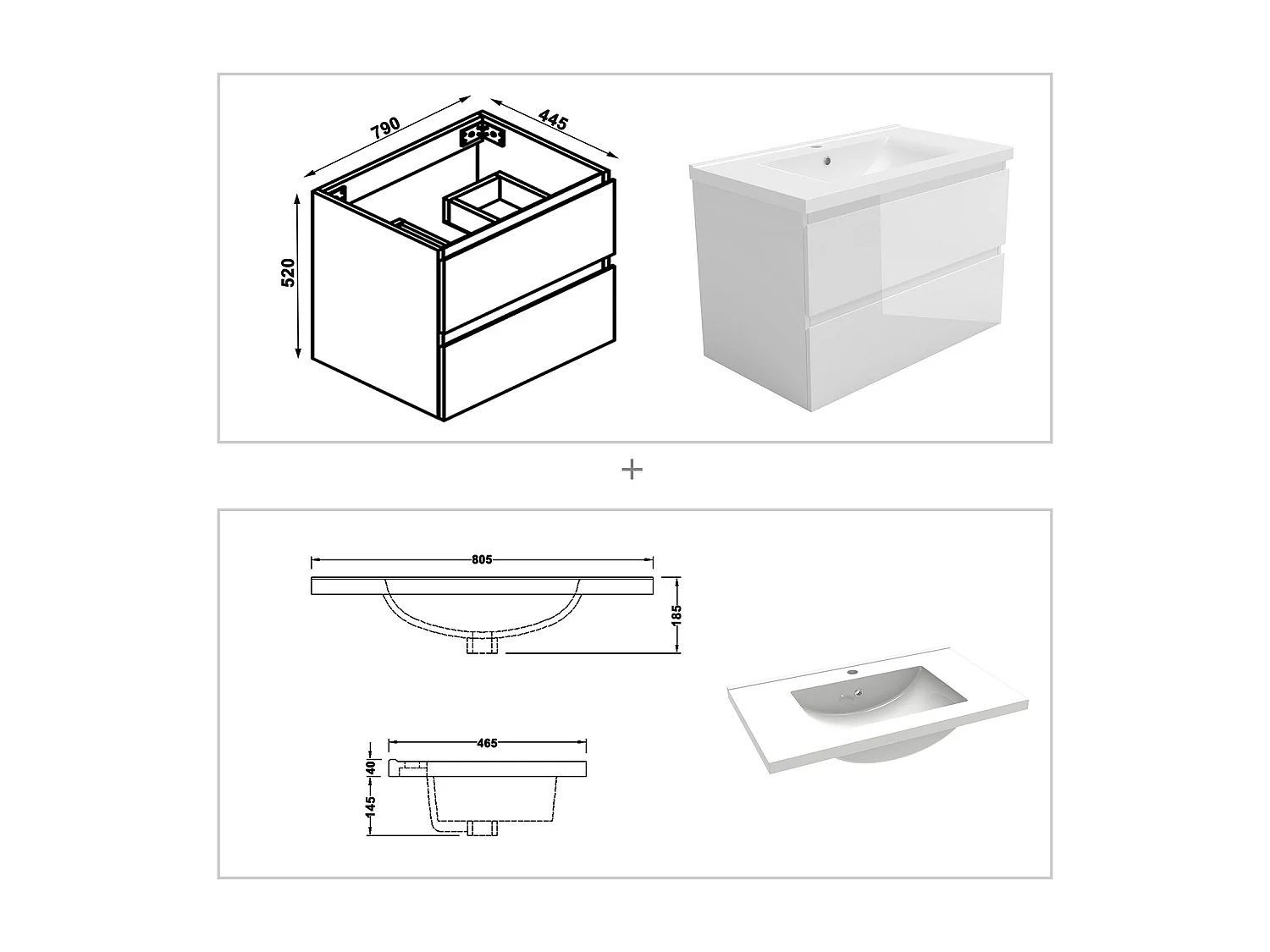 790
445
520
+
805
185
465
40
145