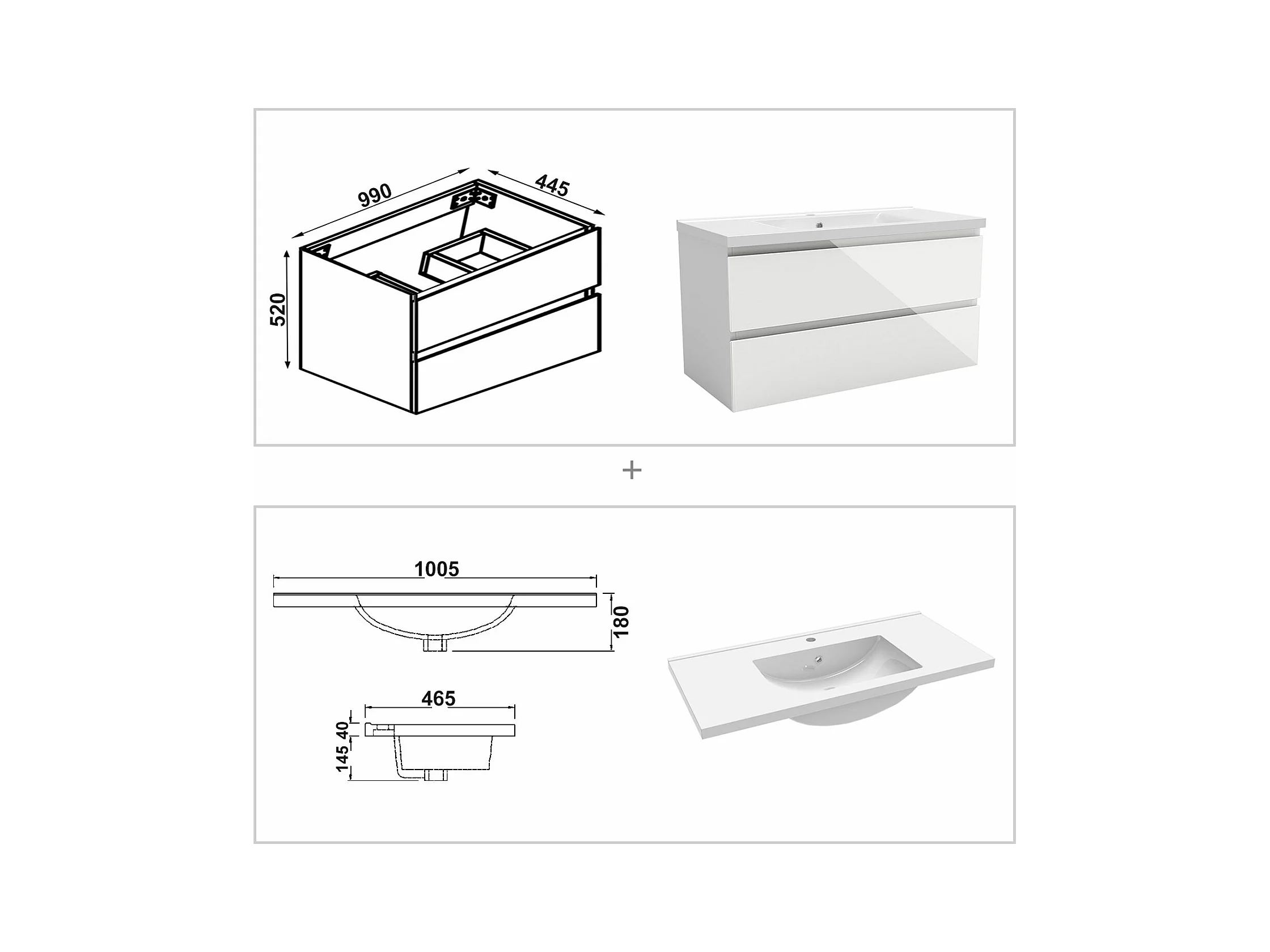 990
445
520

+

1005
180
465
40
145