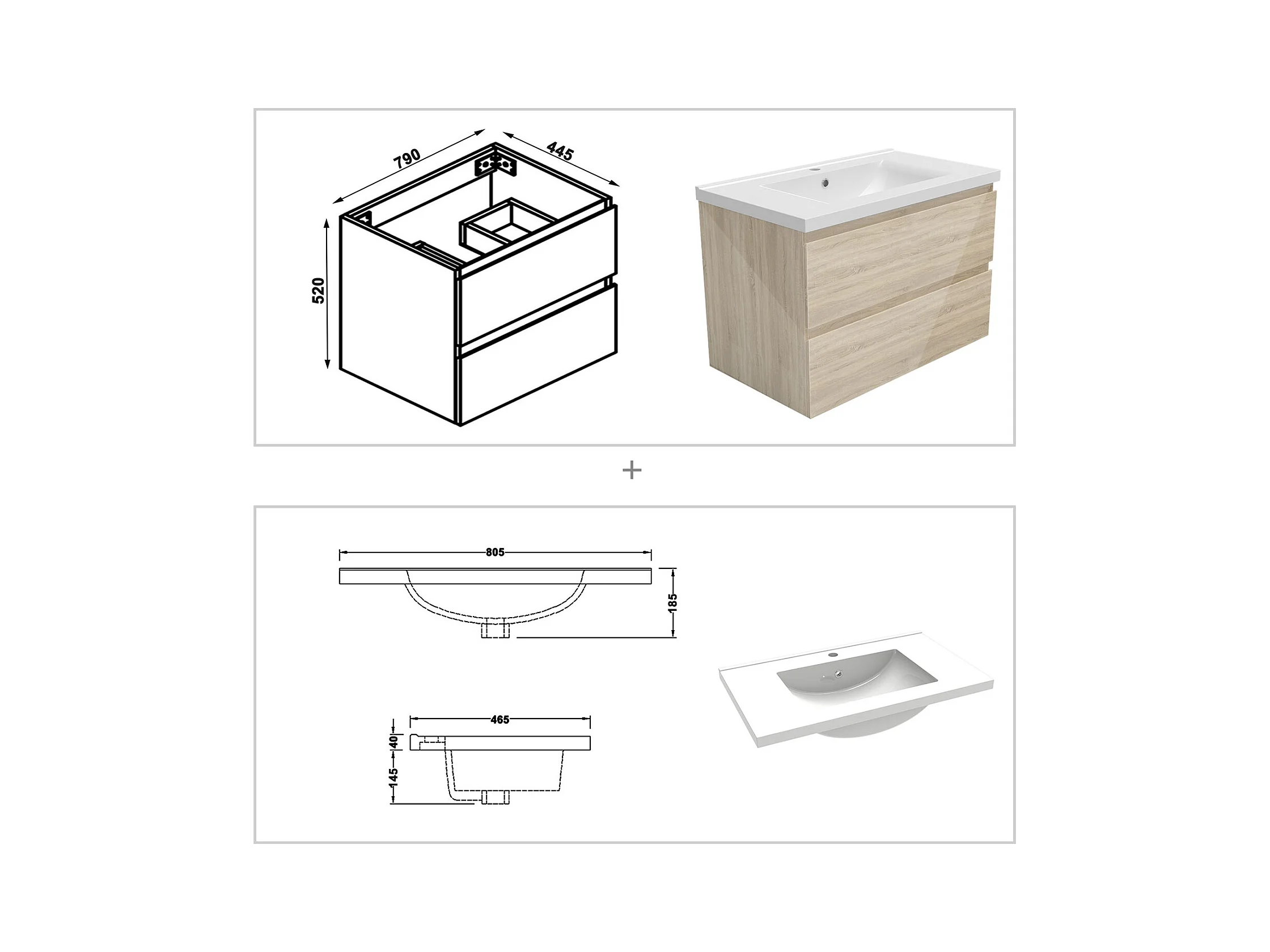 790
445
520

+

805
185
465
40
145