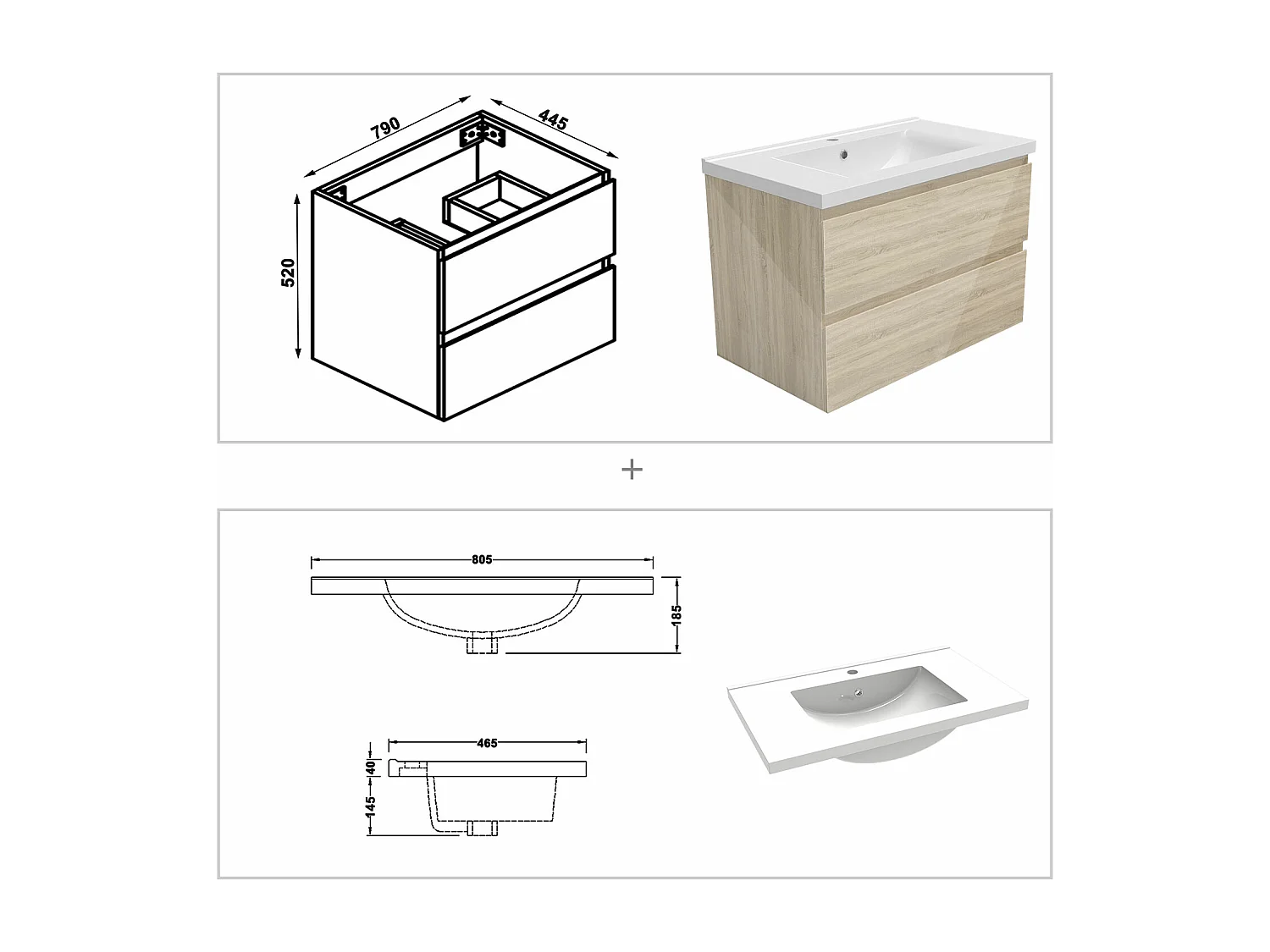 790
445
520
+
805
185
465
40
145