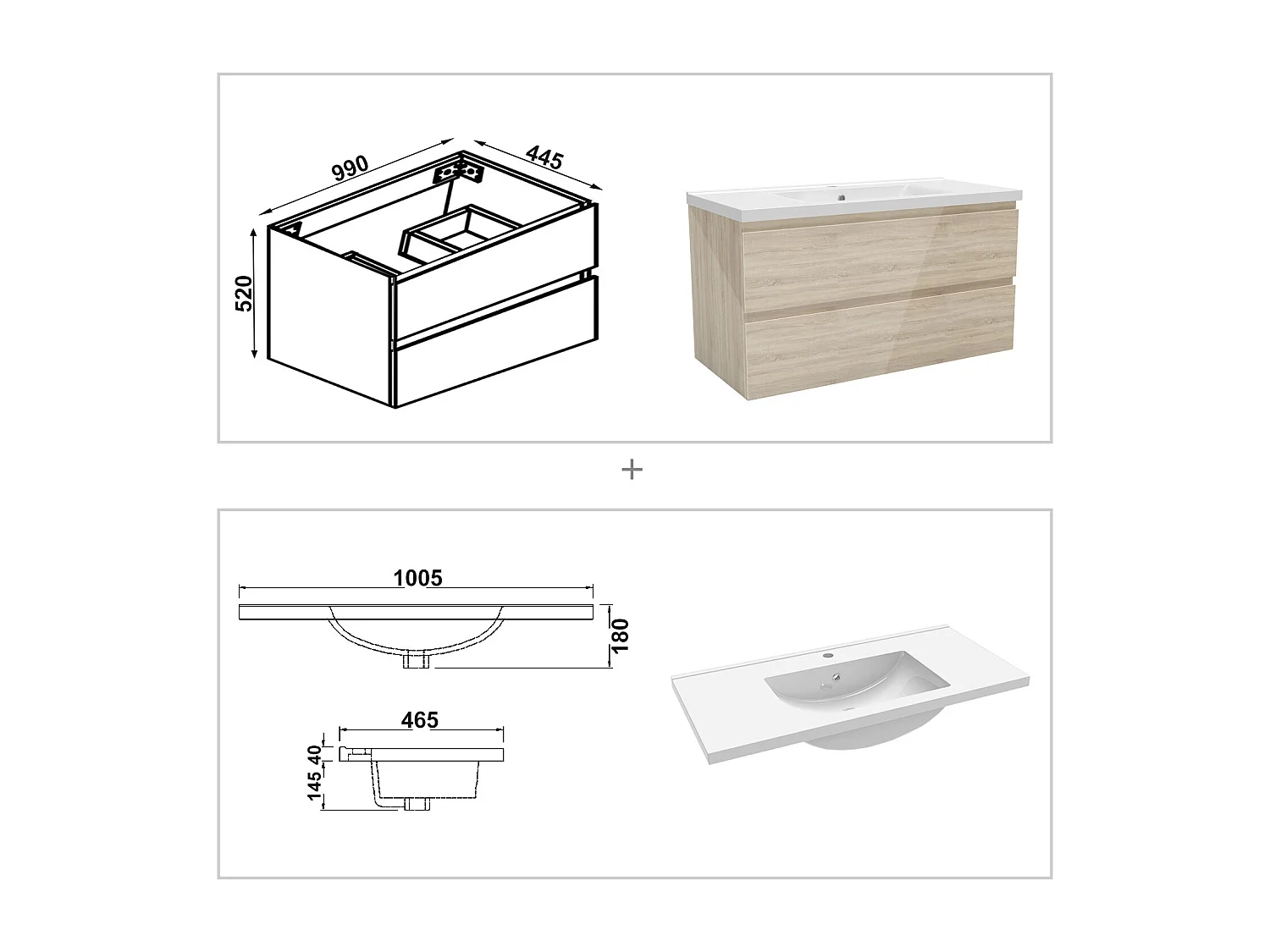 990
445
520

+

1005
180
465
40
145