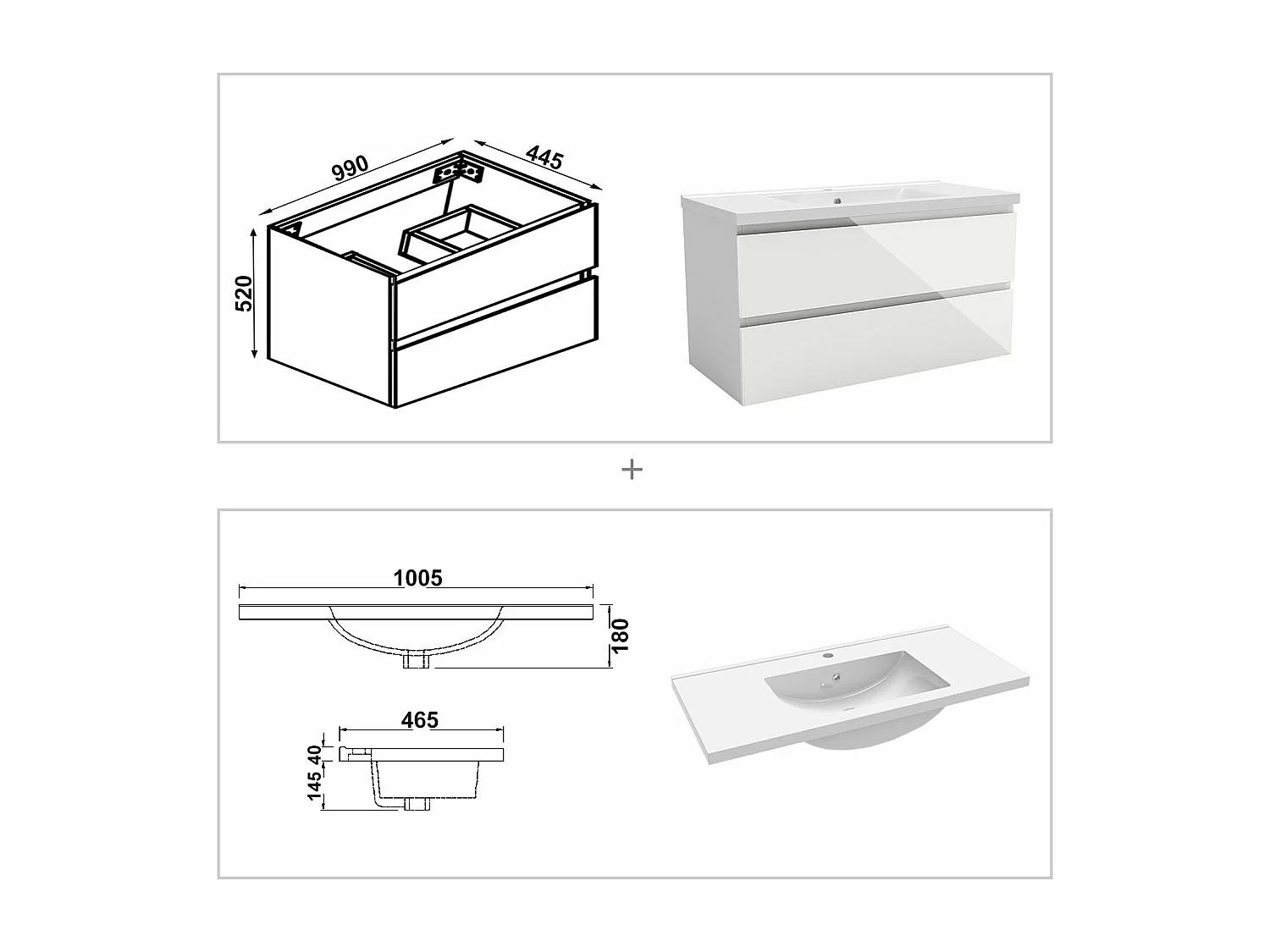 990
445
520

+

1005
180
465
40
145