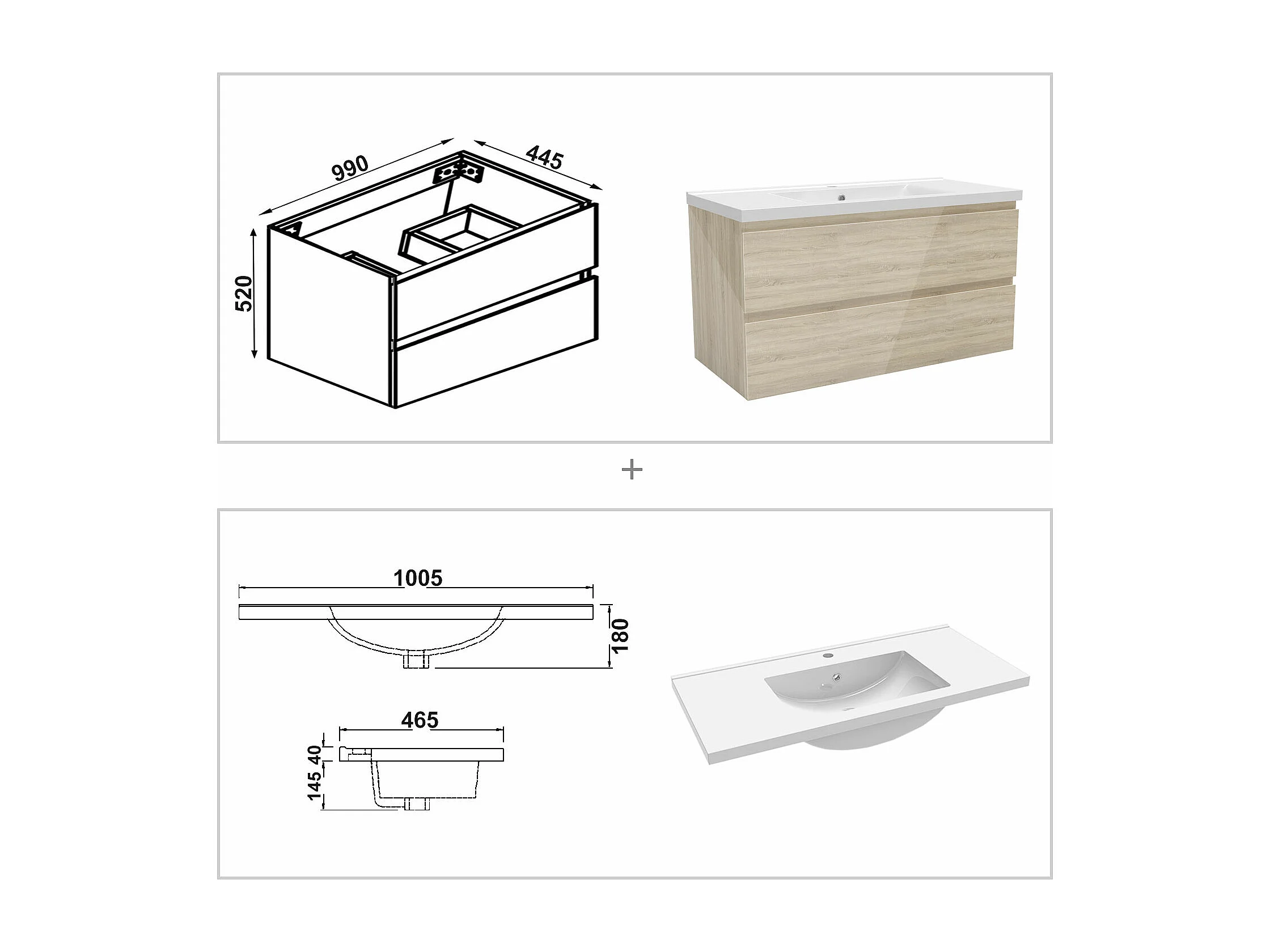 990
445
520

+

1005
180
465
40
145