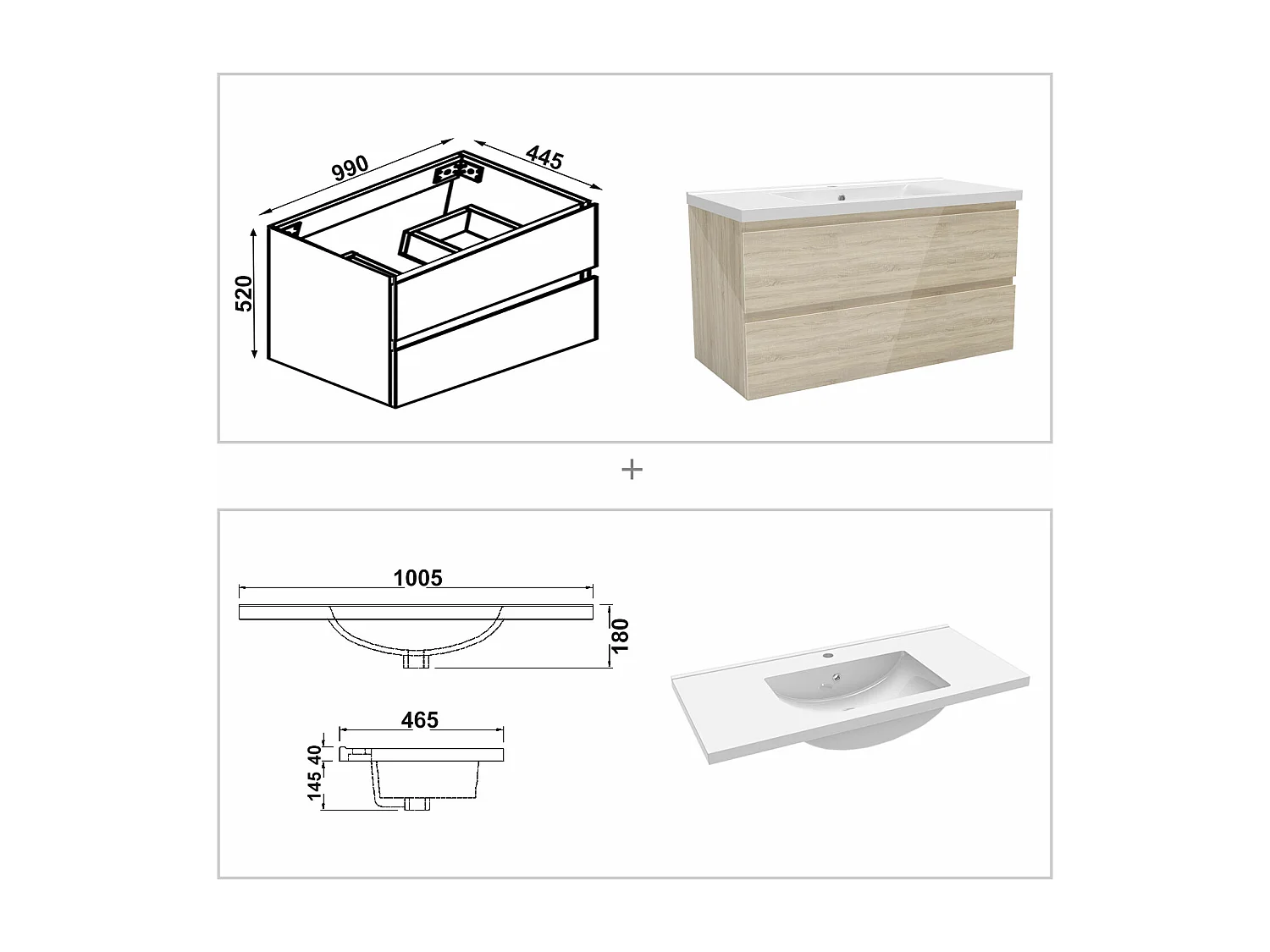 990
445
520

+

1005
180
465
40
145