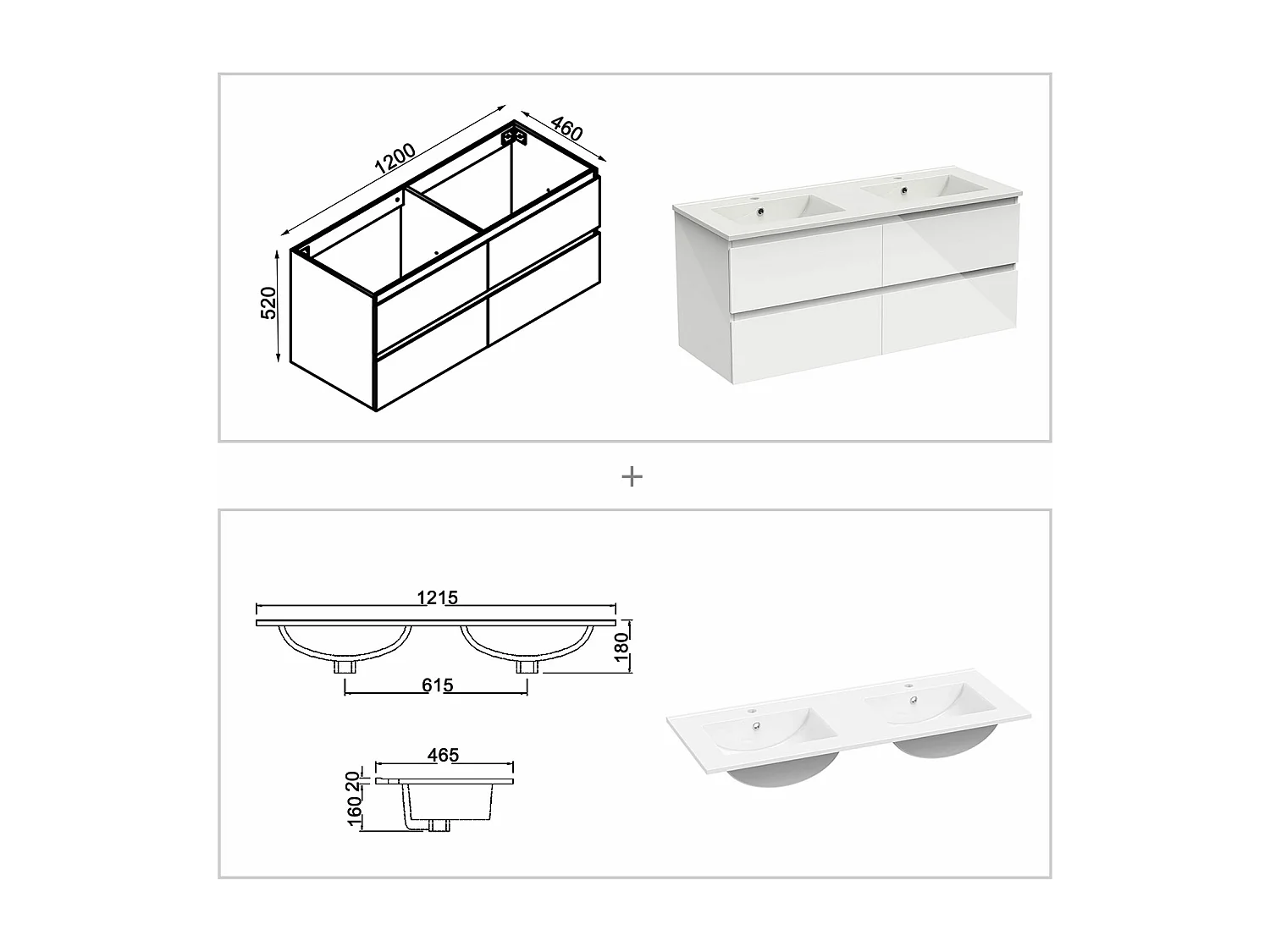 1200
460
520

+

1215
180
615

465
20
160