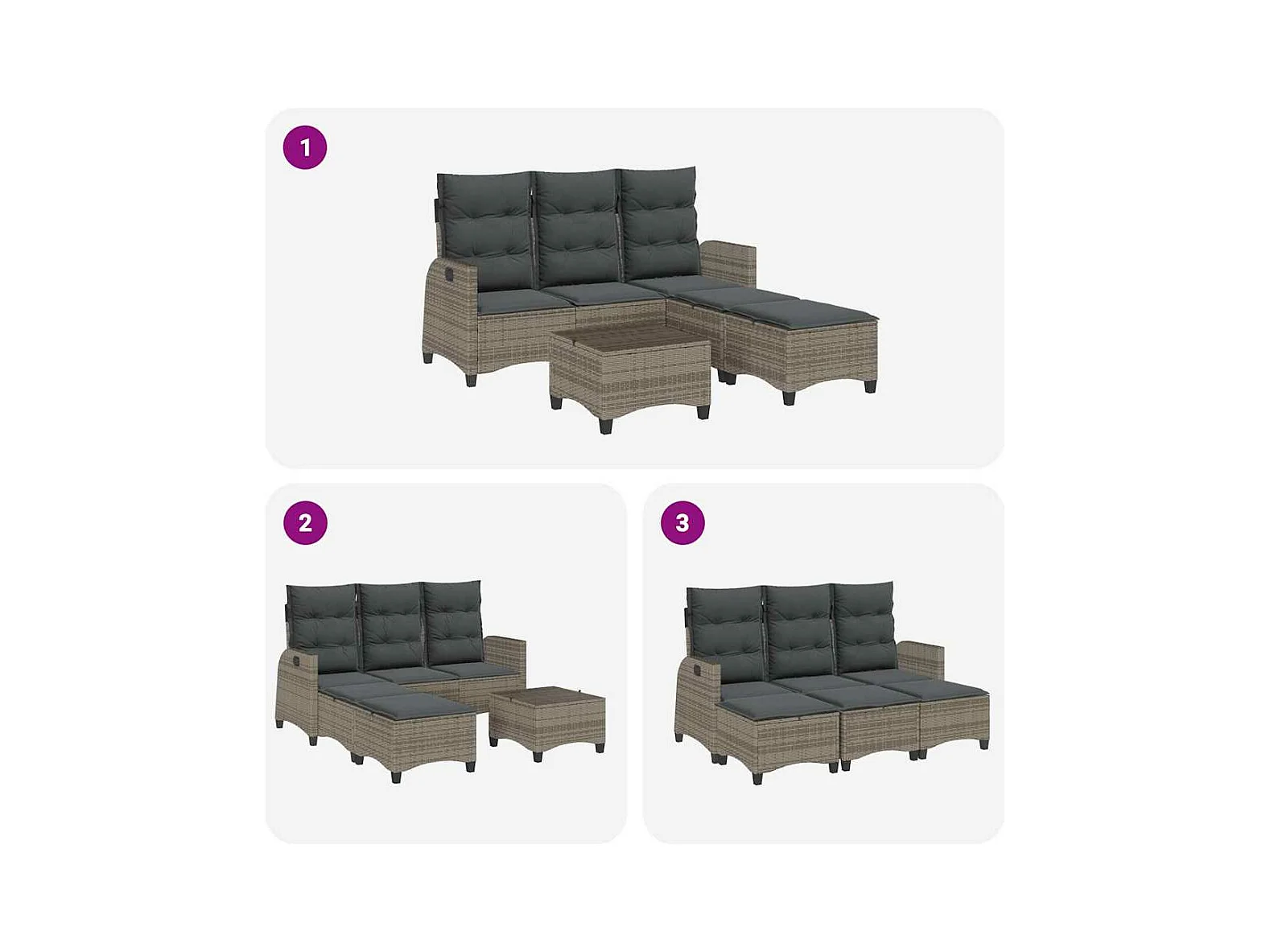 1

2

3