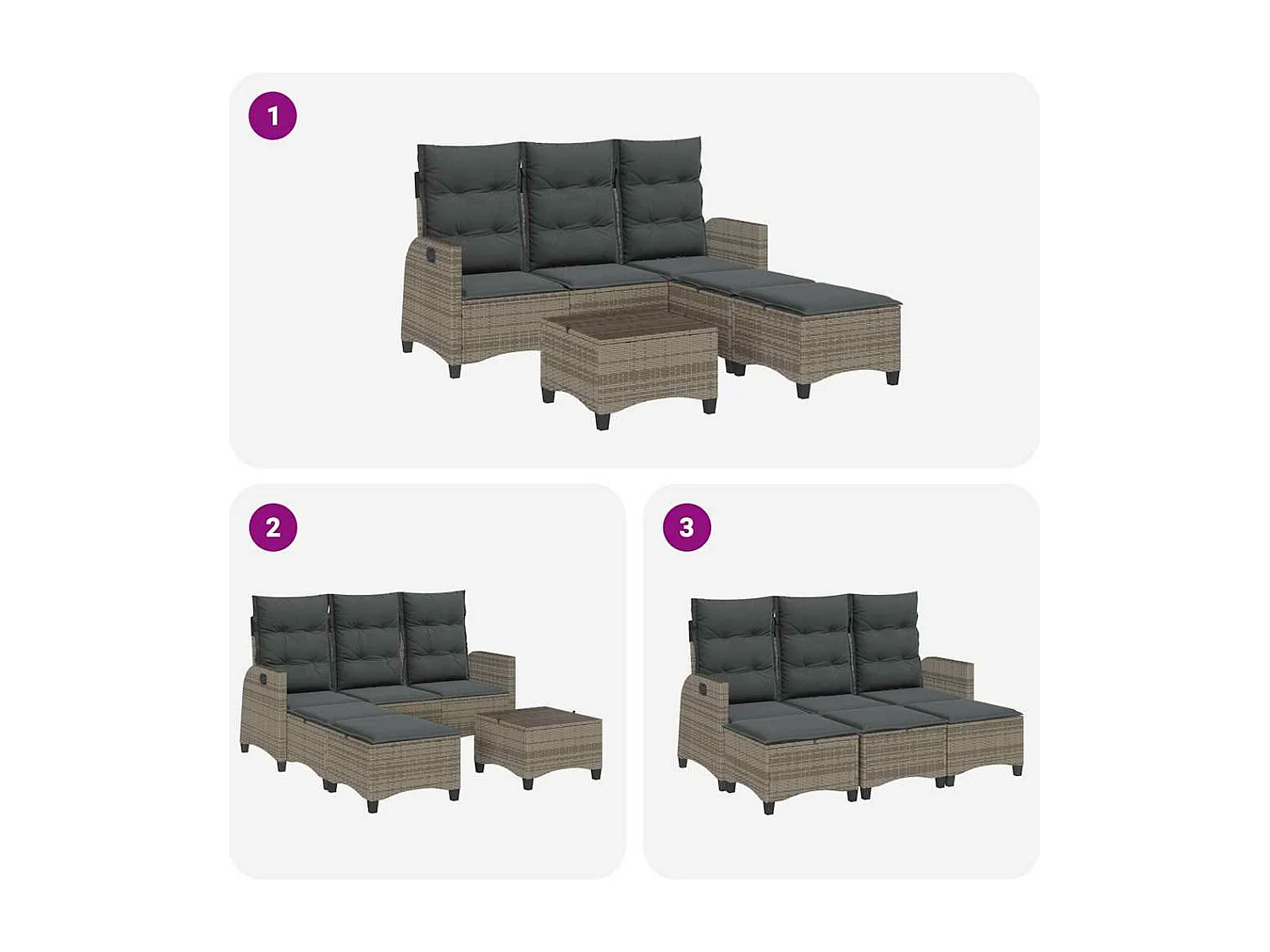 1

2

3