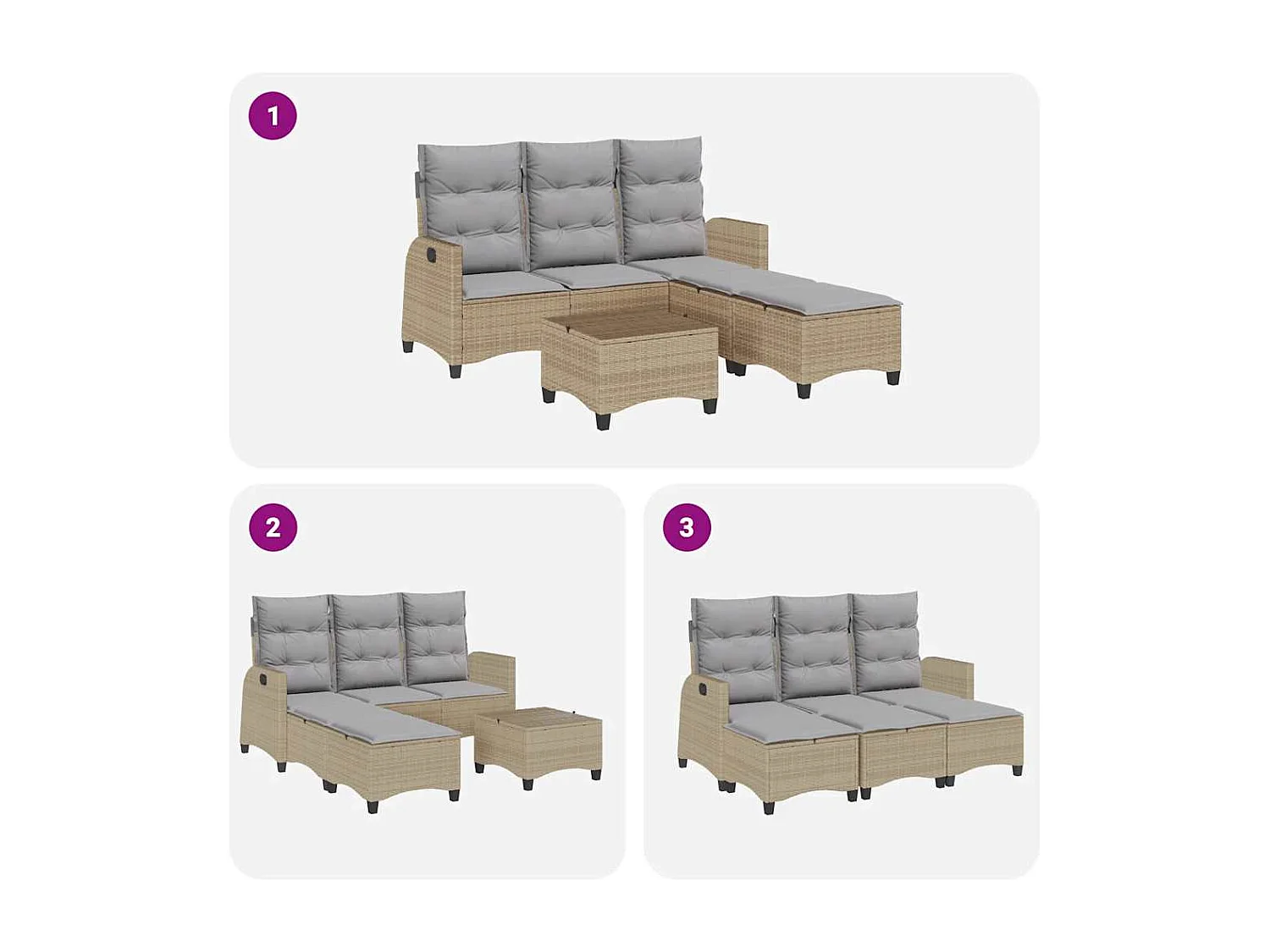 1

2

3