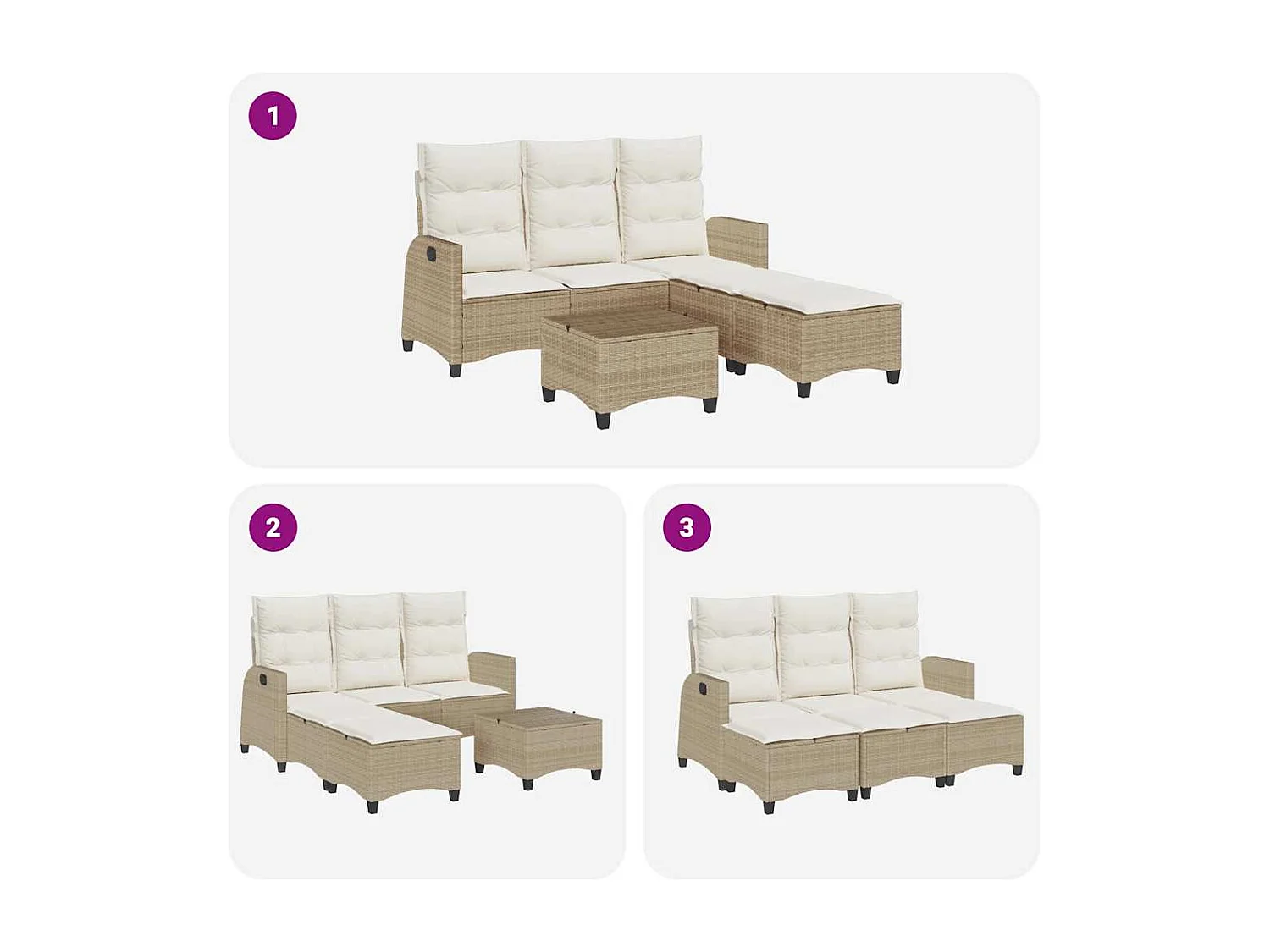 1

2

3