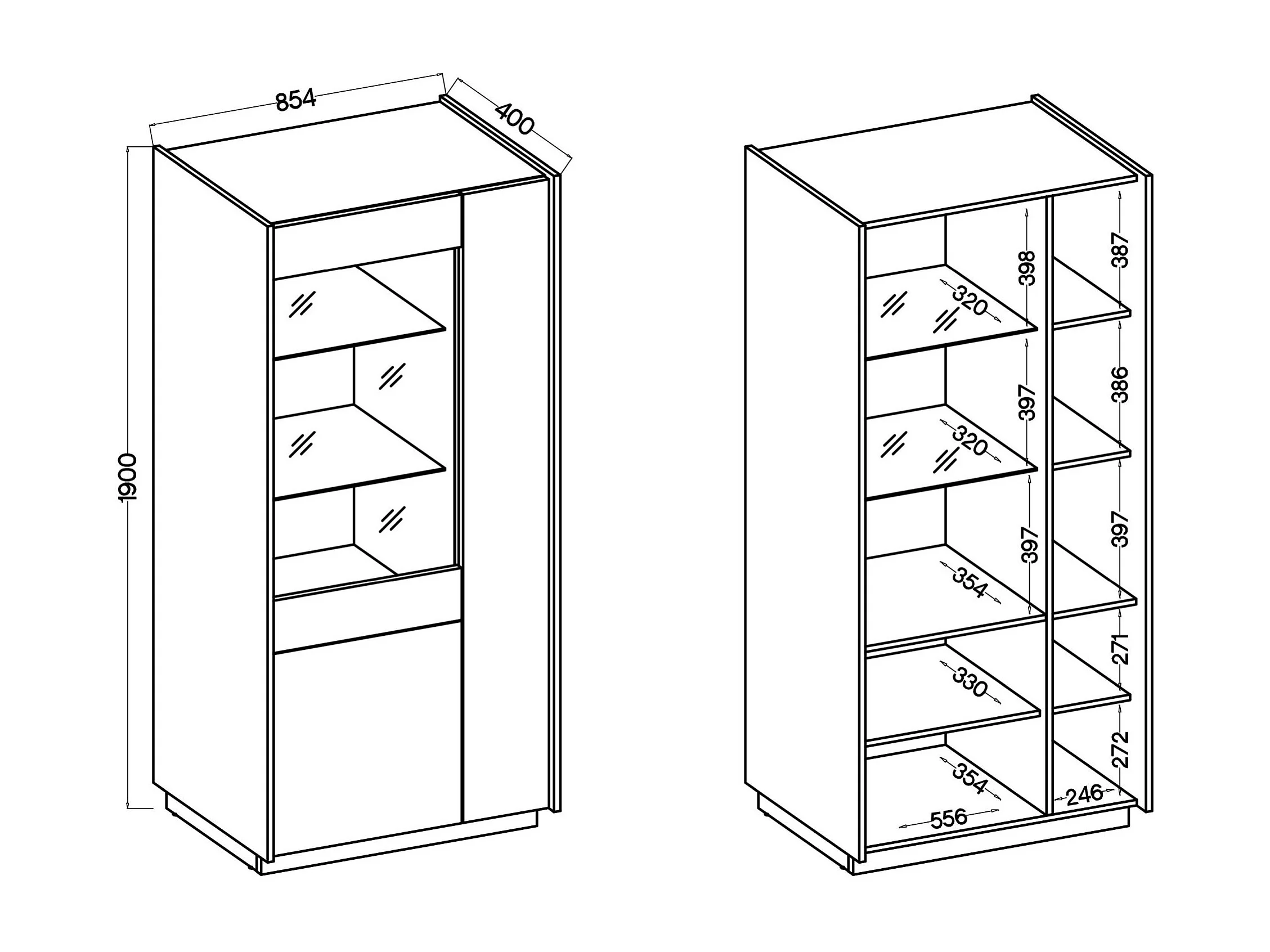 854
400
1900

398
320
397
320
397
354
330
354
556
387
386
397
271
272
246