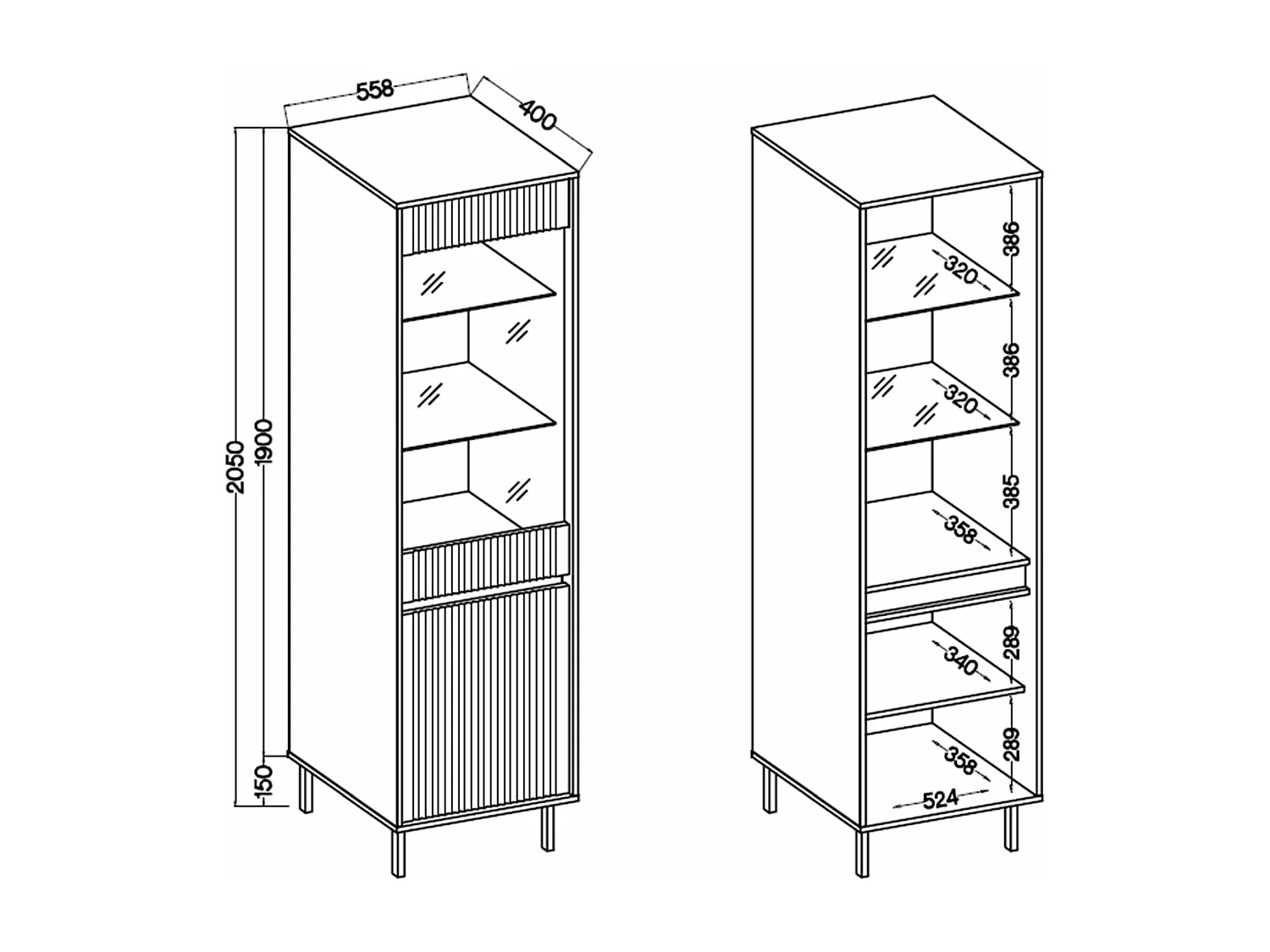 558
400
2050
1900
150

386
320
386
320
385
358
289
340
289
358
524