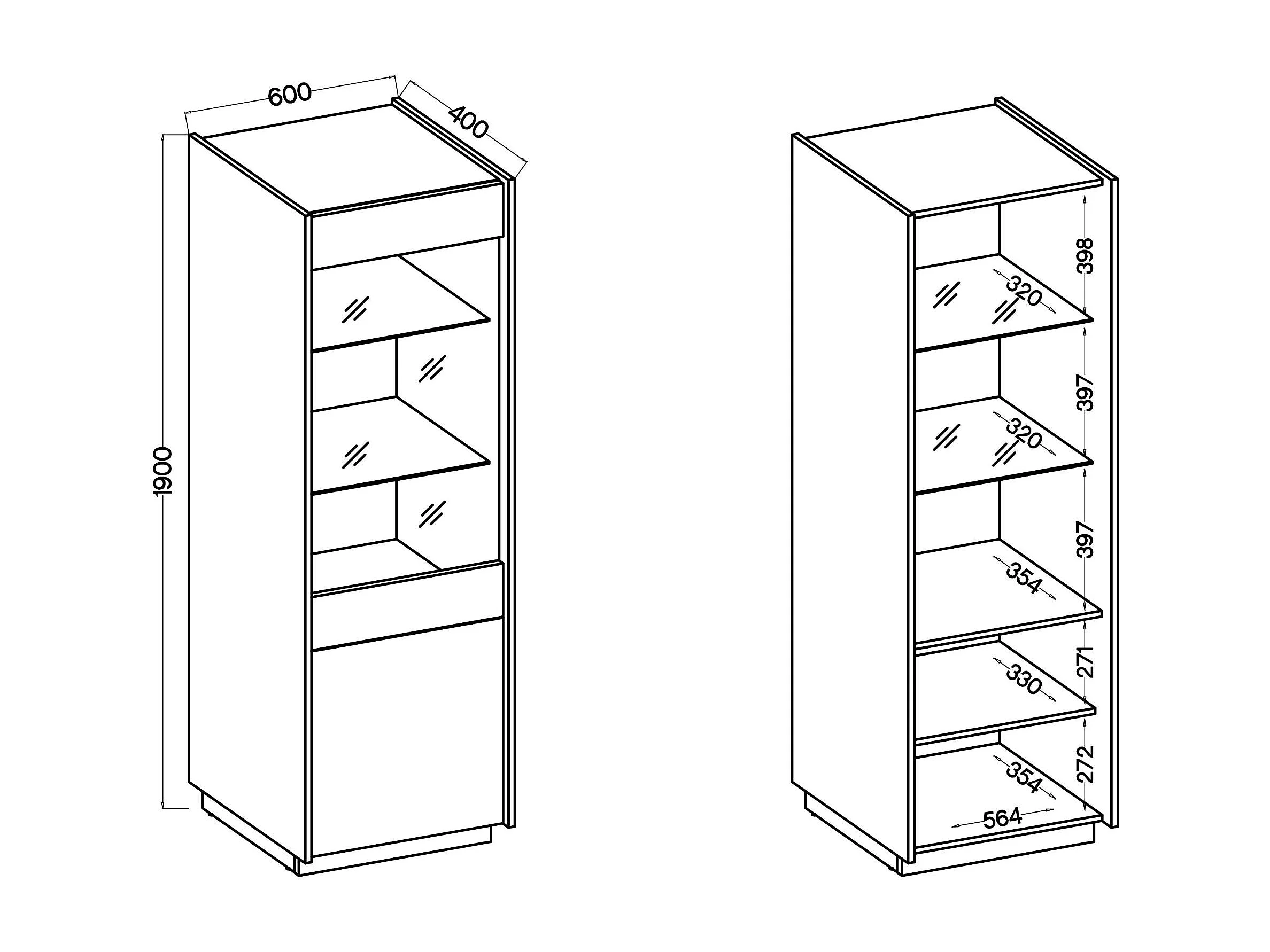 600
400
1900
398
320
397
320
397
354
271
330
272
354
564