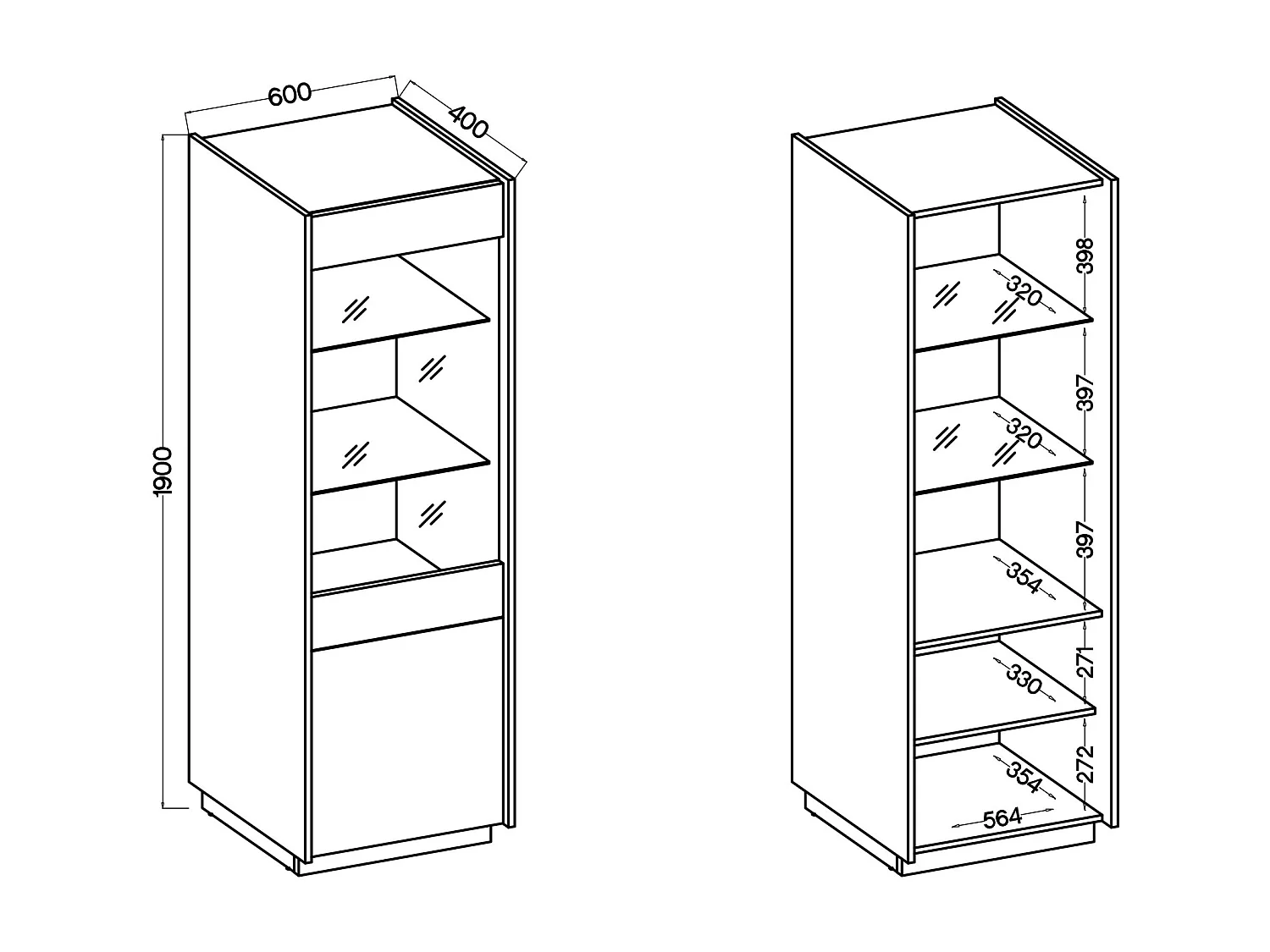 600
400
1900

398
320
397
320
397
354
271
330
272
354
564