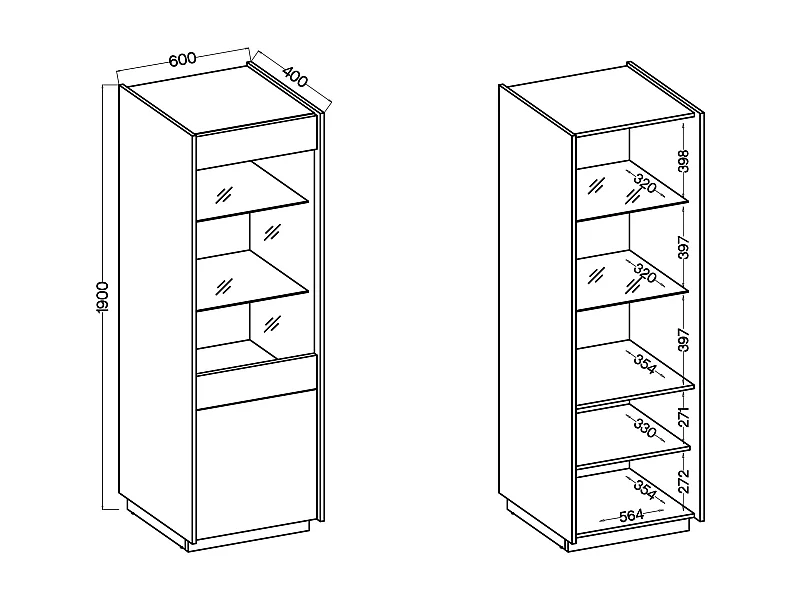 600
400
1900

398
320
397
320
397
354
271
330
272
354
564