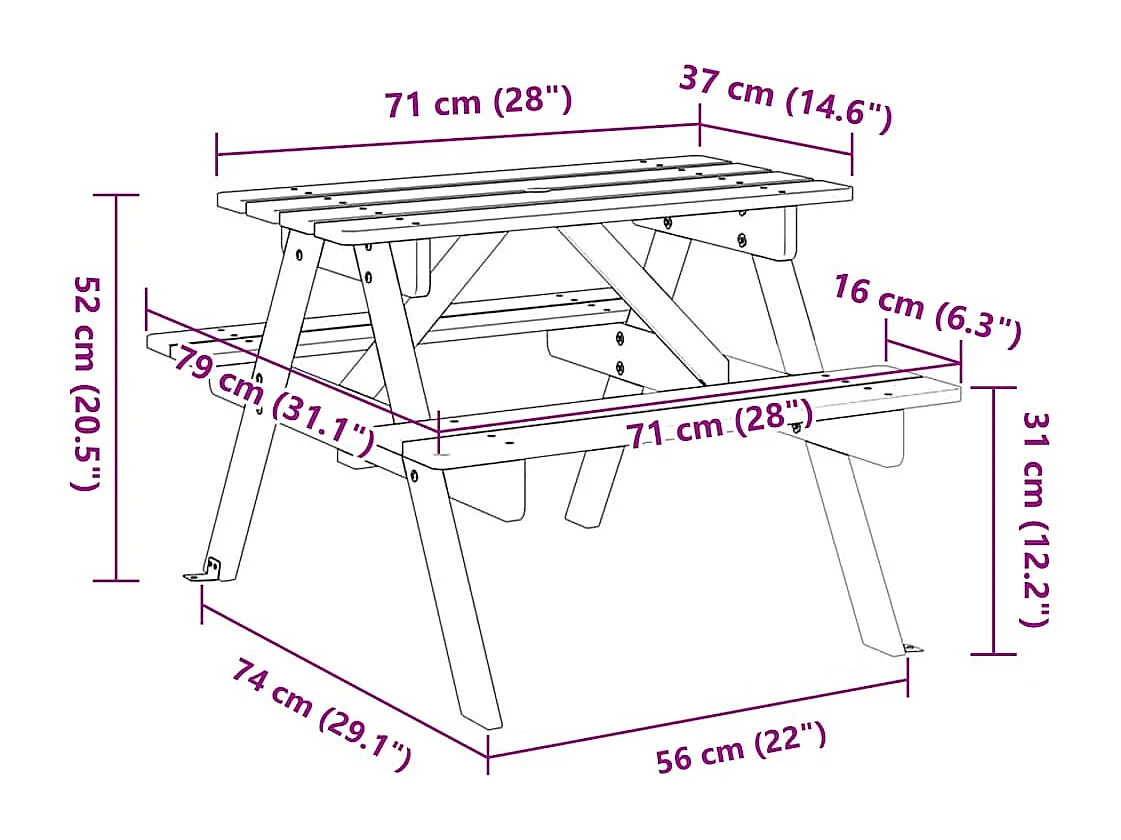 71 cm (28")
37 cm (14.6")
52 cm (20.5")
16 cm (6.3")
79 cm (31.1")
71 cm (28")
31 cm (12.2")
74 cm (29.1")
56 cm (22")