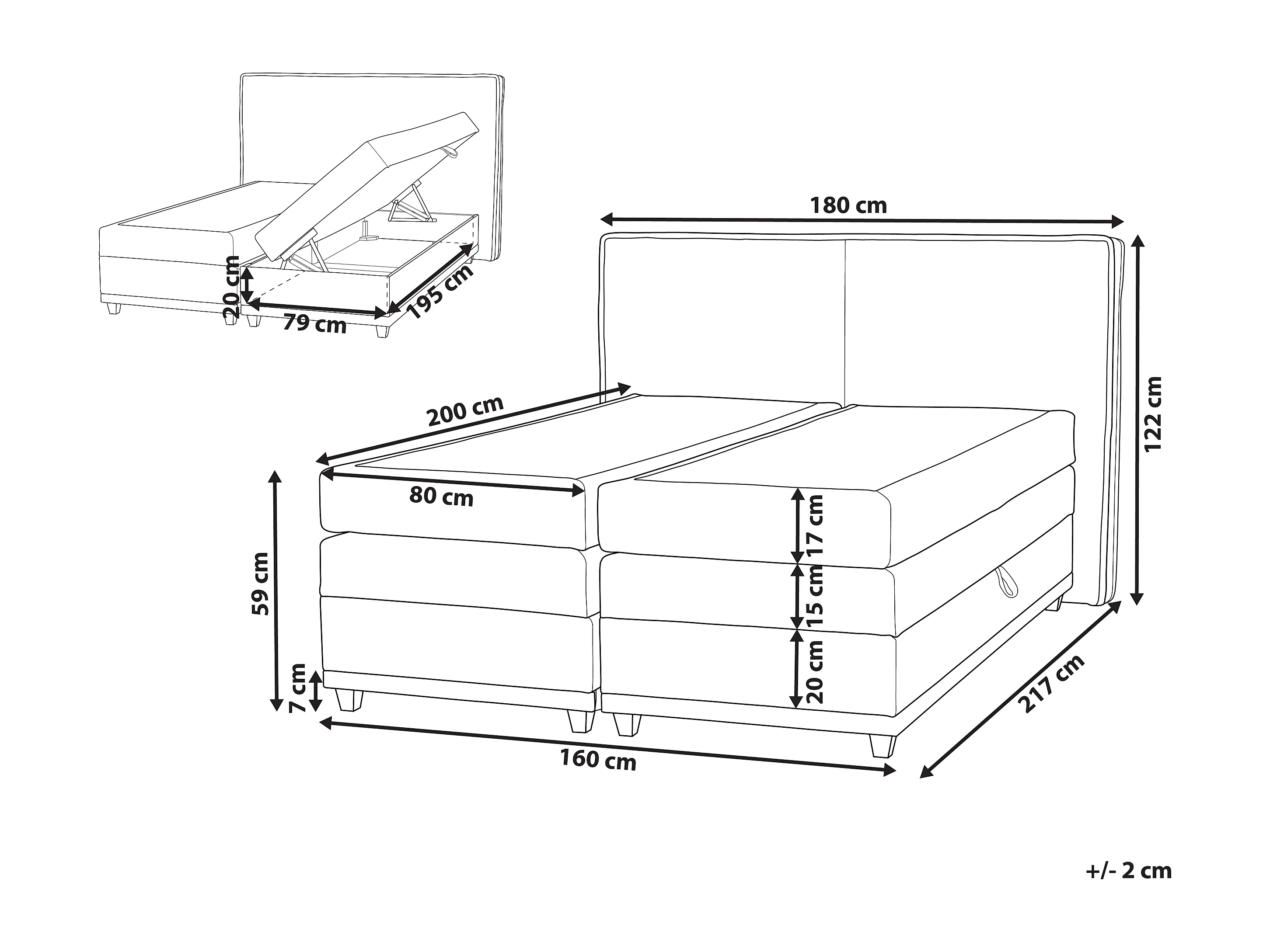 20 cm
79 cm
195 cm
180 cm
122 cm
200 cm
80 cm
59 cm
17 cm
15 cm
20 cm
7 cm
160 cm
217 cm
+/- 2 cm