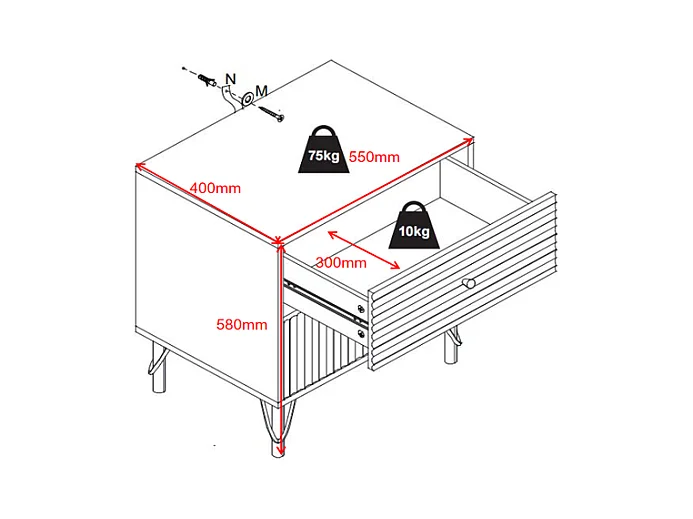 N
M
75kg
550mm
400mm
10kg
300mm
580mm