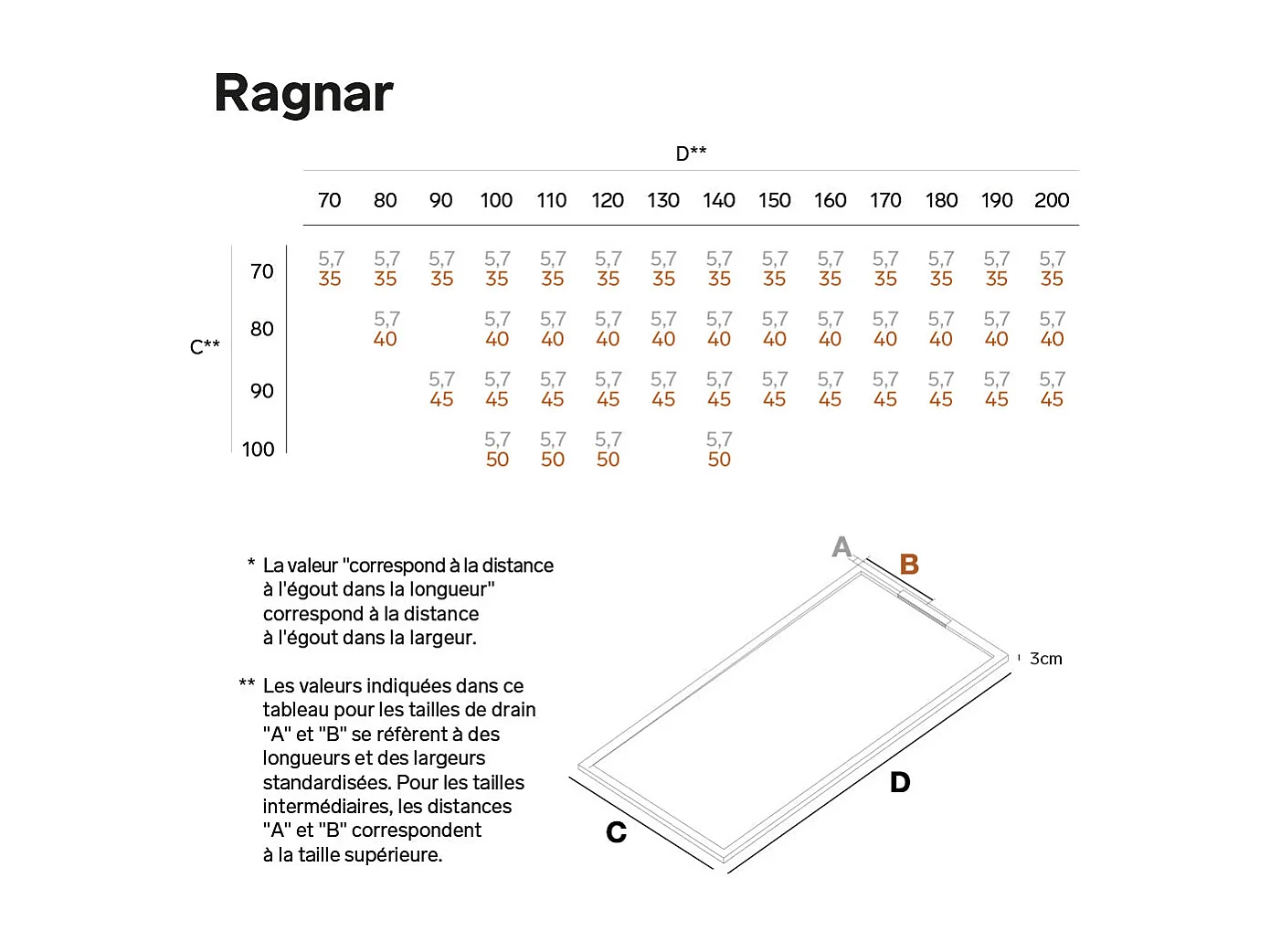 Ragnar

D**

| C** | 70 | 80 | 90 | 100 | 110 | 120 | 130 | 140 | 150 | 160 | 170 | 180 | 190 | 200 |
|---|---|---|---|---|---|---|---|---|---|---|---|---|---|---|
| 70 | 5,7 35 | 5,7 35 | 5,7 35 | 5,7 35 | 5,7 35 | 5,7 35 | 5,7 35 | 5,7 35 | 5,7 35 | 5,7 35 | 5,7 35 | 5,7 35 | 5,7 35 | 5,7 35 |
| 80 | | 5,7 40 | | 5,7 40 | 5,7 40 | 5,7 40 | 5,7 40 | 5,7 40 | 5,7 40 | 5,7 40 | 5,7 40 | 5,7 40 | 5,7 40 | 5,7 40 |
| 90 | | | 5,7 45 | 5,7 45 | 5,7 45 | 5,7 45 | 5,7 45 | 5,7 45 | 5,7 45 | 5,7 45 | 5,7 45 | 5,7 45 | 5,7 45 | 5,7 45 |
| 100 | | | | 5,7 50 | 5,7 50 | 5,7 50 | | 5,7 50 | | | | | | |

* La valeur "correspond à la distance à l'égout dans la longueur" correspond à la distance à l'égout dans la largeur.

** Les valeurs indiquées dans ce tableau pour les tailles de drain "A" et "B" se réfèrent à des longueurs et des largeurs standardisées. Pour les tailles intermédiaires, les distances "A" et "B" correspondent à la taille supérieure.

A
B
3cm
D
C