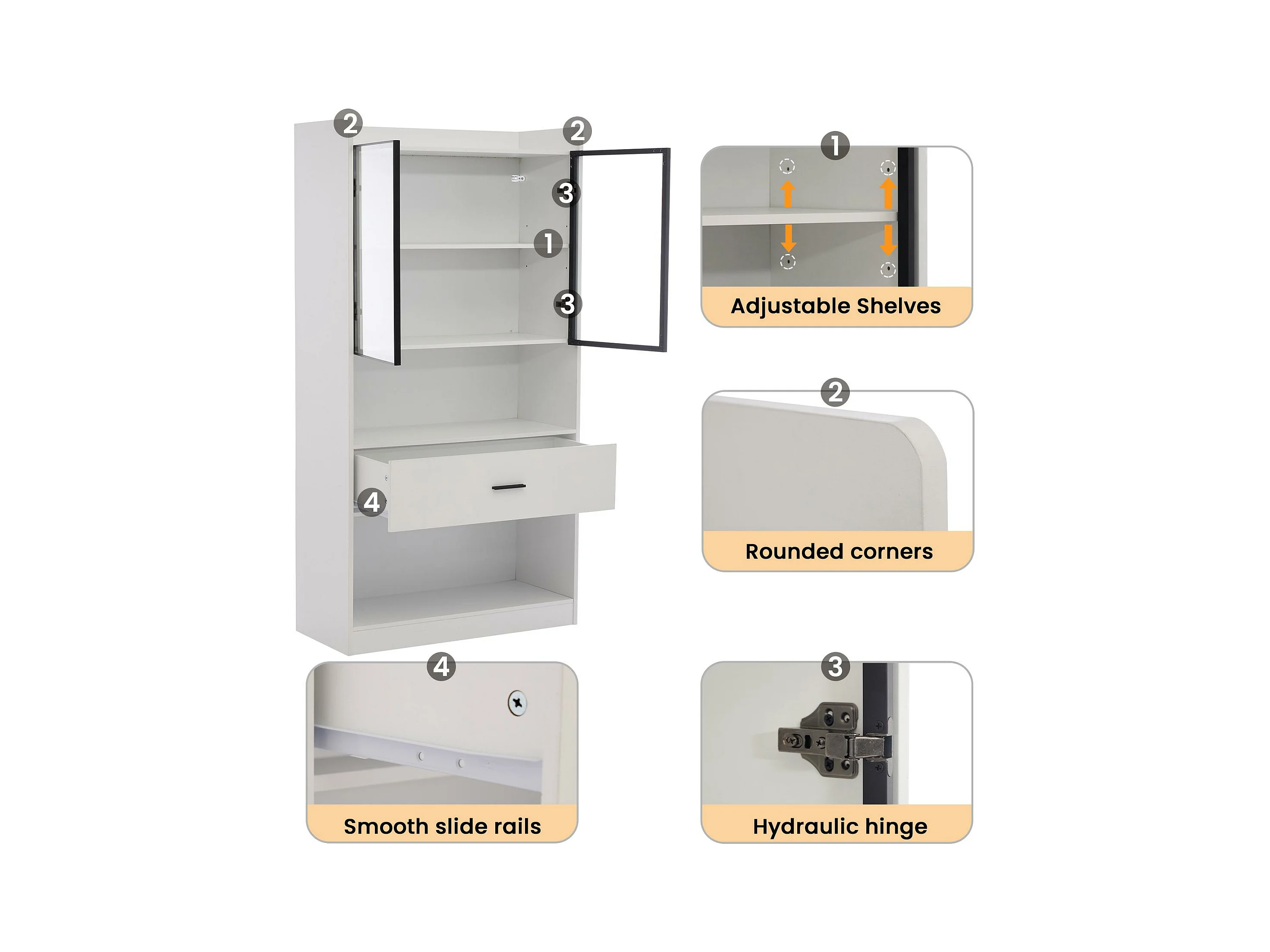 2
2
3
1
3
4

1
Adjustable Shelves

2
Rounded corners

4
Smooth slide rails

3
Hydraulic hinge