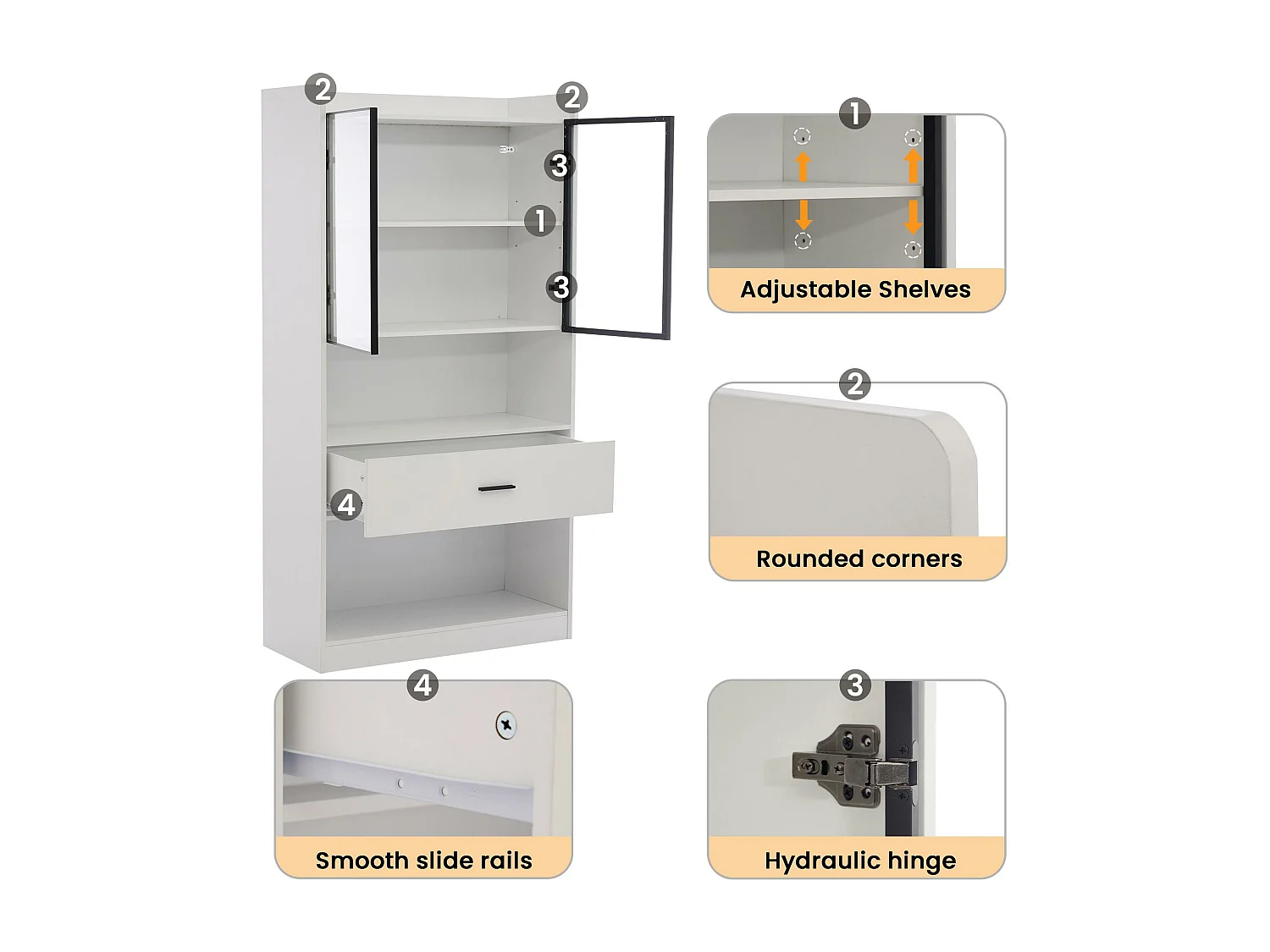 2
2
3
1
3
4

1
Adjustable Shelves

2
Rounded corners

4
Smooth slide rails

3
Hydraulic hinge