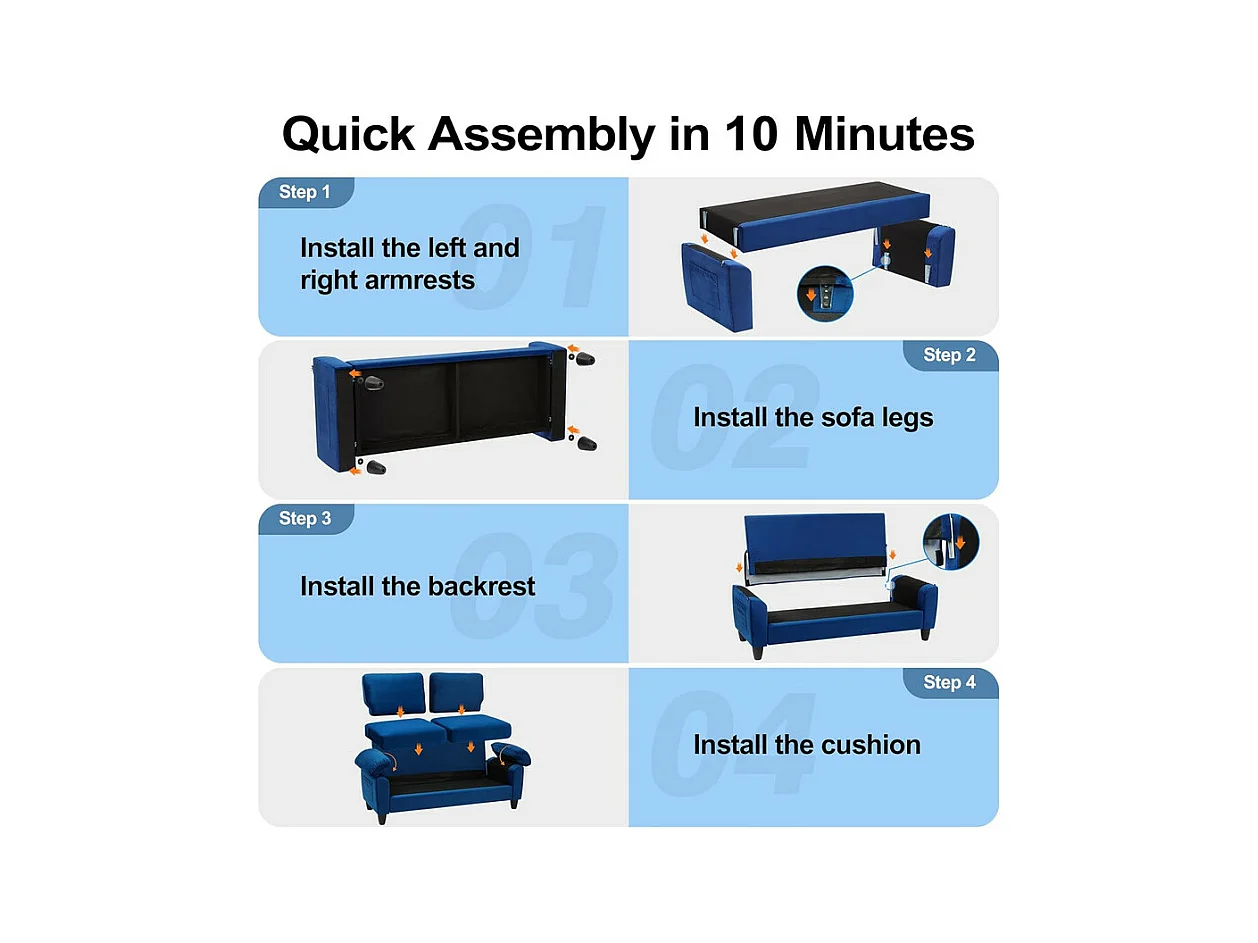 Quick Assembly in 10 Minutes

Step 1
01
Install the left and right armrests

Step 2
02
Install the sofa legs

Step 3
03
Install the backrest

Step 4
04
Install the cushion