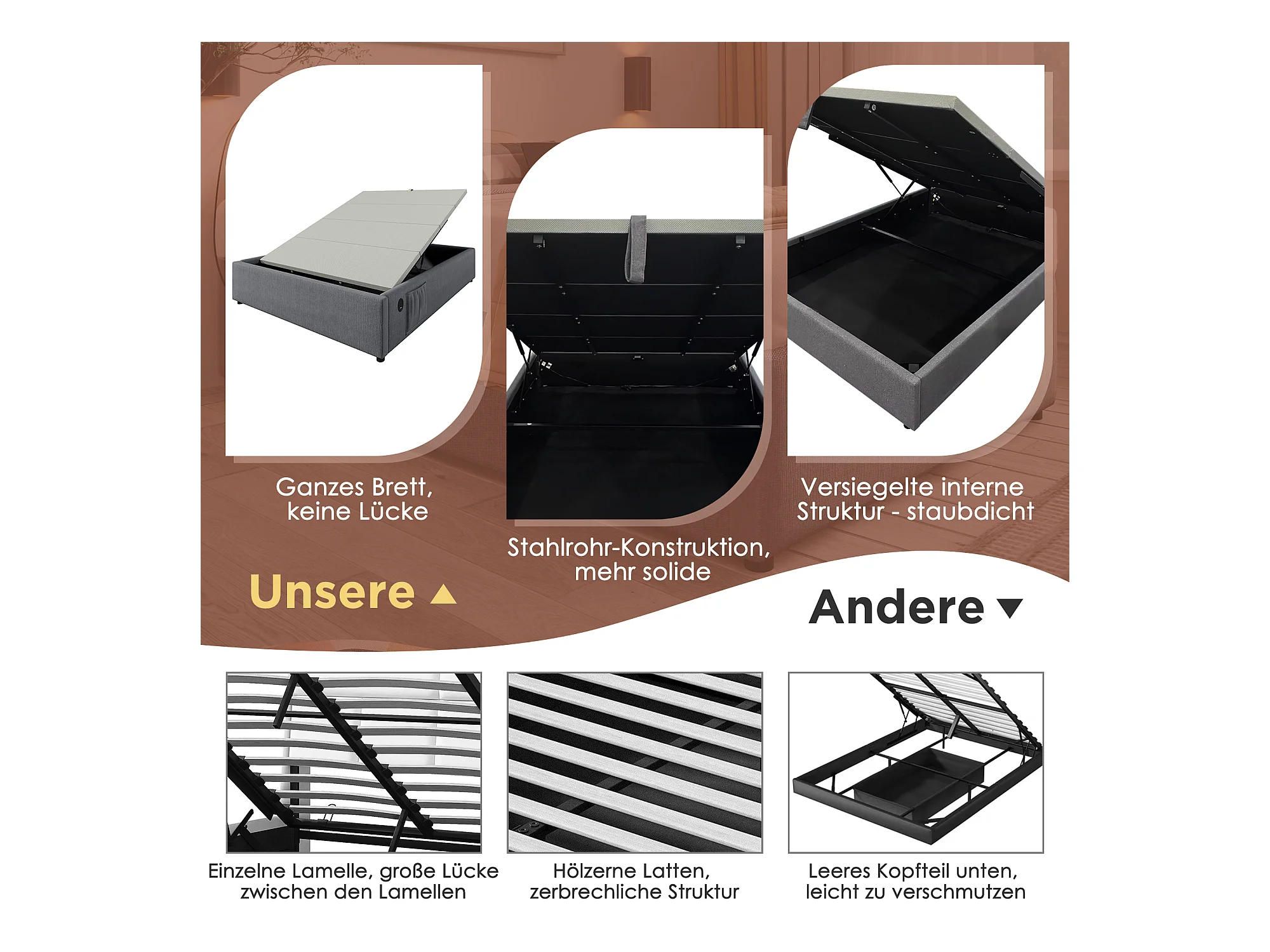 Ganzes Brett, keine Lücke

Stahlrohr-Konstruktion, mehr solide

Versiegelte interne Struktur - staubdicht

Unsere ▲

Andere ▼

Einzelne Lamelle, große Lücke zwischen den Lamellen

Hölzerne Latten, zerbrechliche Struktur

Leeres Kopfteil unten, leicht zu verschmutzen