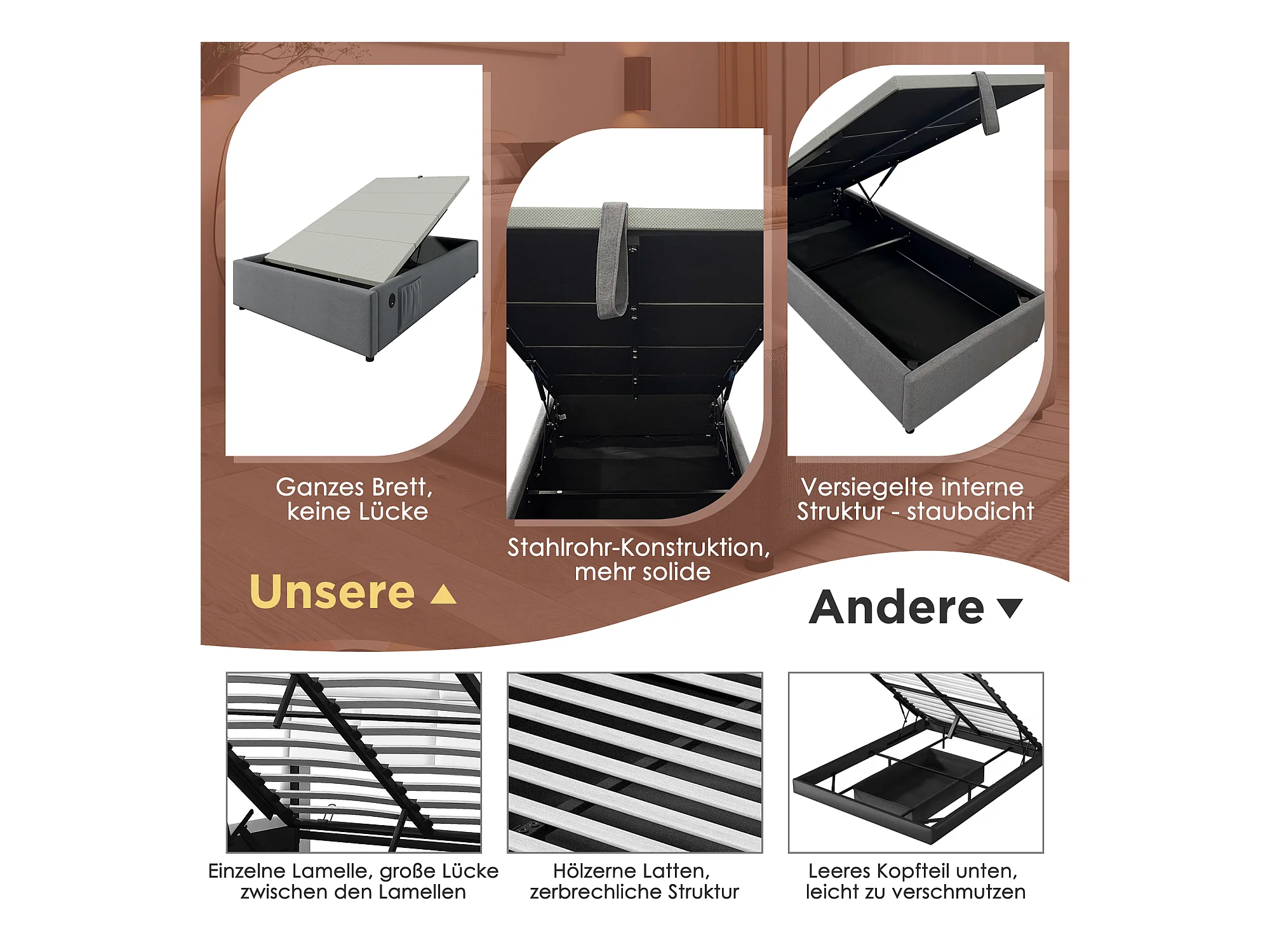 Ganzes Brett, keine Lücke

Stahlrohr-Konstruktion, mehr solide

Versiegelte interne Struktur - staubdicht

Unsere ▲

Andere ▼

Einzelne Lamelle, große Lücke zwischen den Lamellen

Hölzerne Latten, zerbrechliche Struktur

Leeres Kopfteil unten, leicht zu verschmutzen