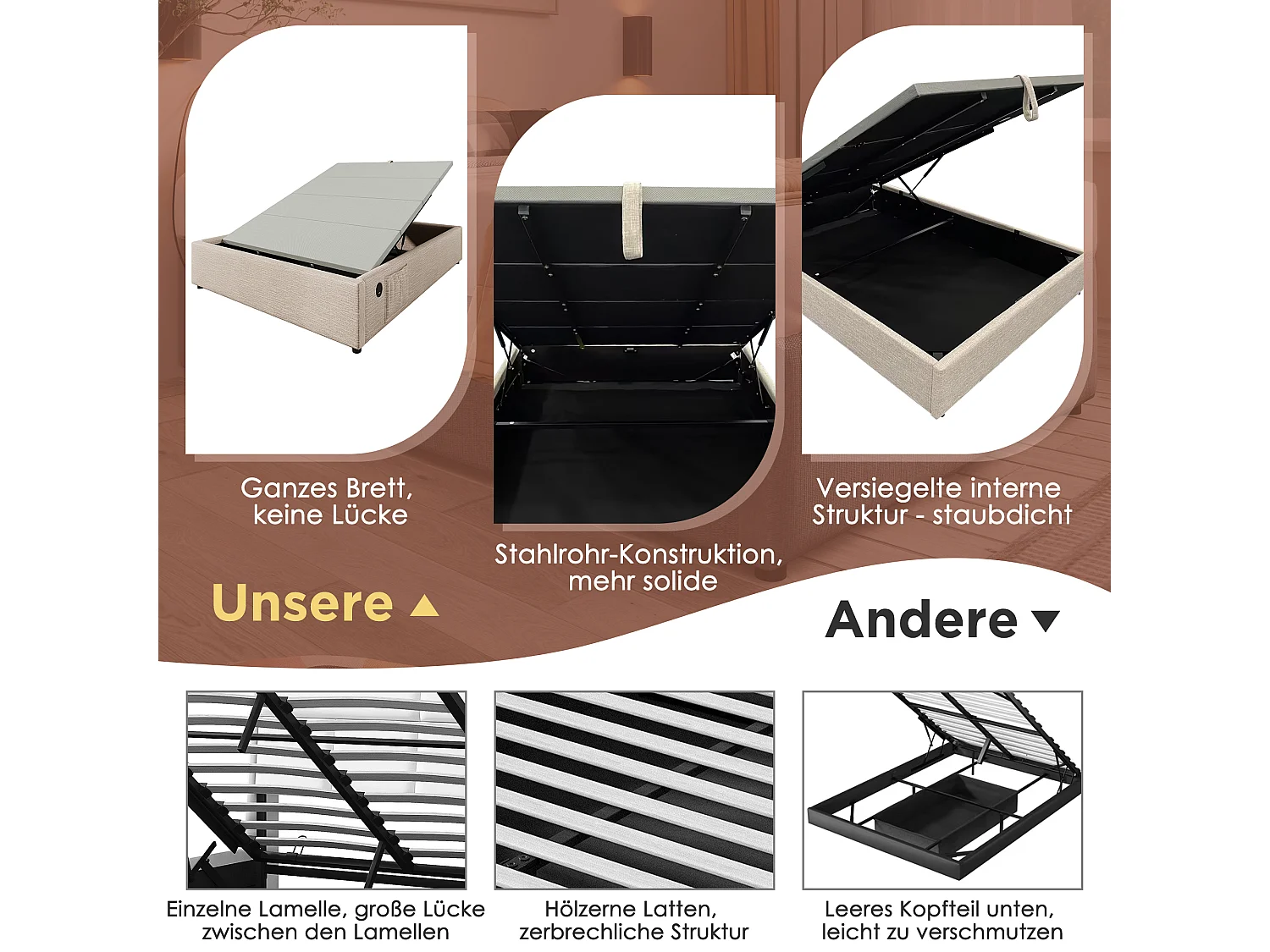 Ganzes Brett, keine Lücke

Stahlrohr-Konstruktion, mehr solide

Versiegelte interne Struktur - staubdicht

Unsere ▲

Andere ▼

Einzelne Lamelle, große Lücke zwischen den Lamellen

Hölzerne Latten, zerbrechliche Struktur

Leeres Kopfteil unten, leicht zu verschmutzen