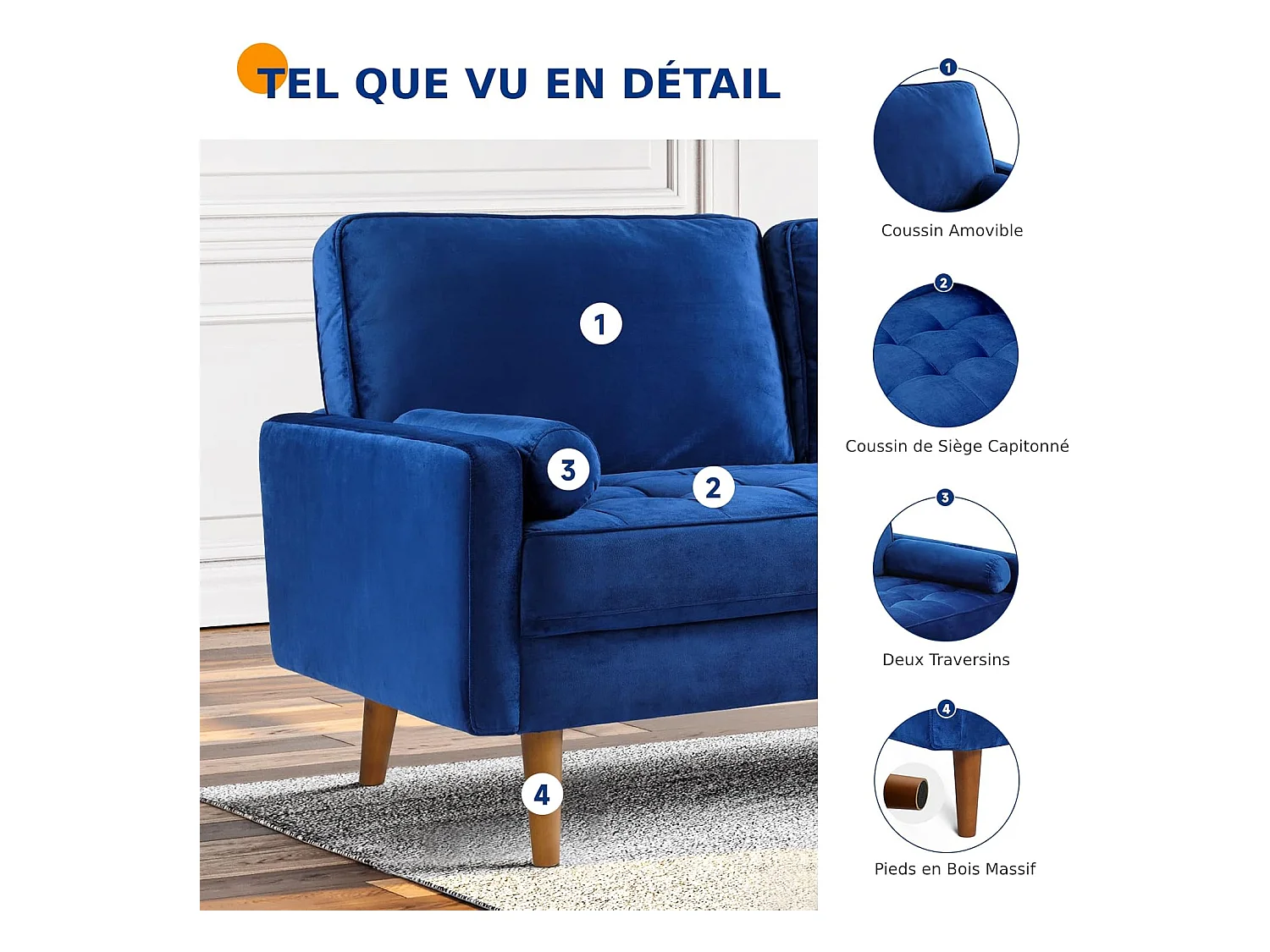 TEL QUE VU EN DÉTAIL

1

3

2

4

1
Coussin Amovible

2
Coussin de Siège Capitonné

3
Deux Traversins

4
Pieds en Bois Massif