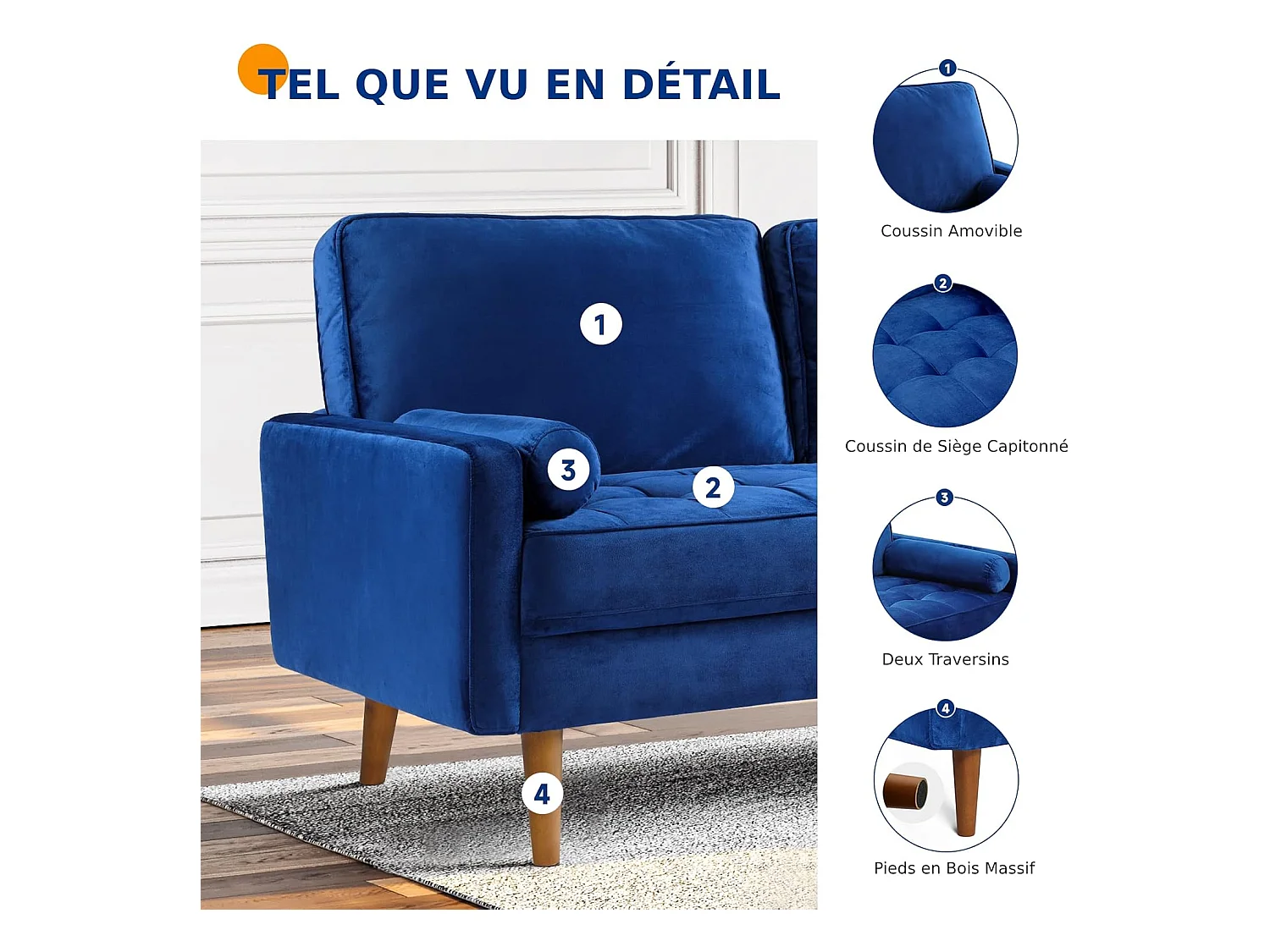 TEL QUE VU EN DÉTAIL

1

3

2

4

1
Coussin Amovible

2
Coussin de Siège Capitonné

3
Deux Traversins

4
Pieds en Bois Massif