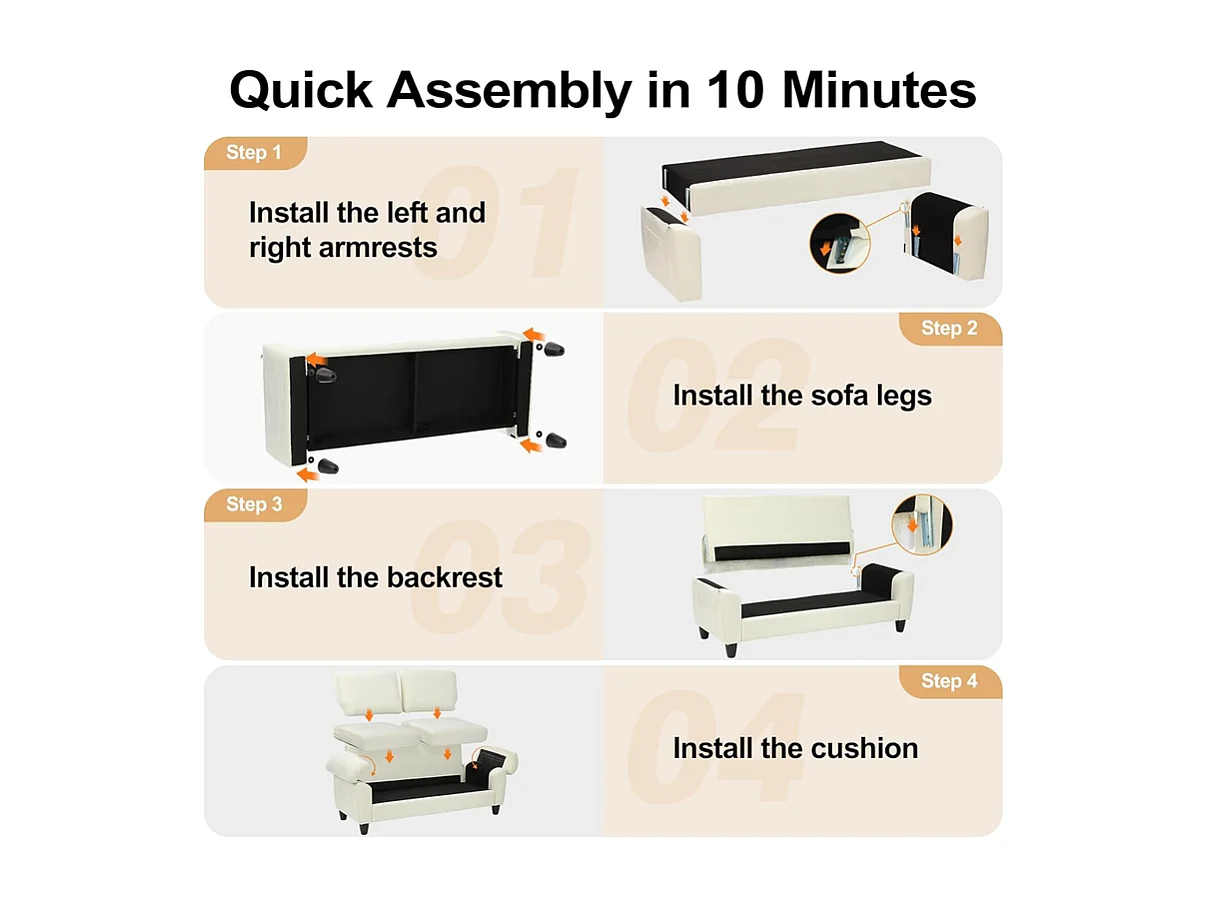 Quick Assembly in 10 Minutes

Step 1
01
Install the left and right armrests

Step 2
02
Install the sofa legs

Step 3
03
Install the backrest

Step 4
04
Install the cushion