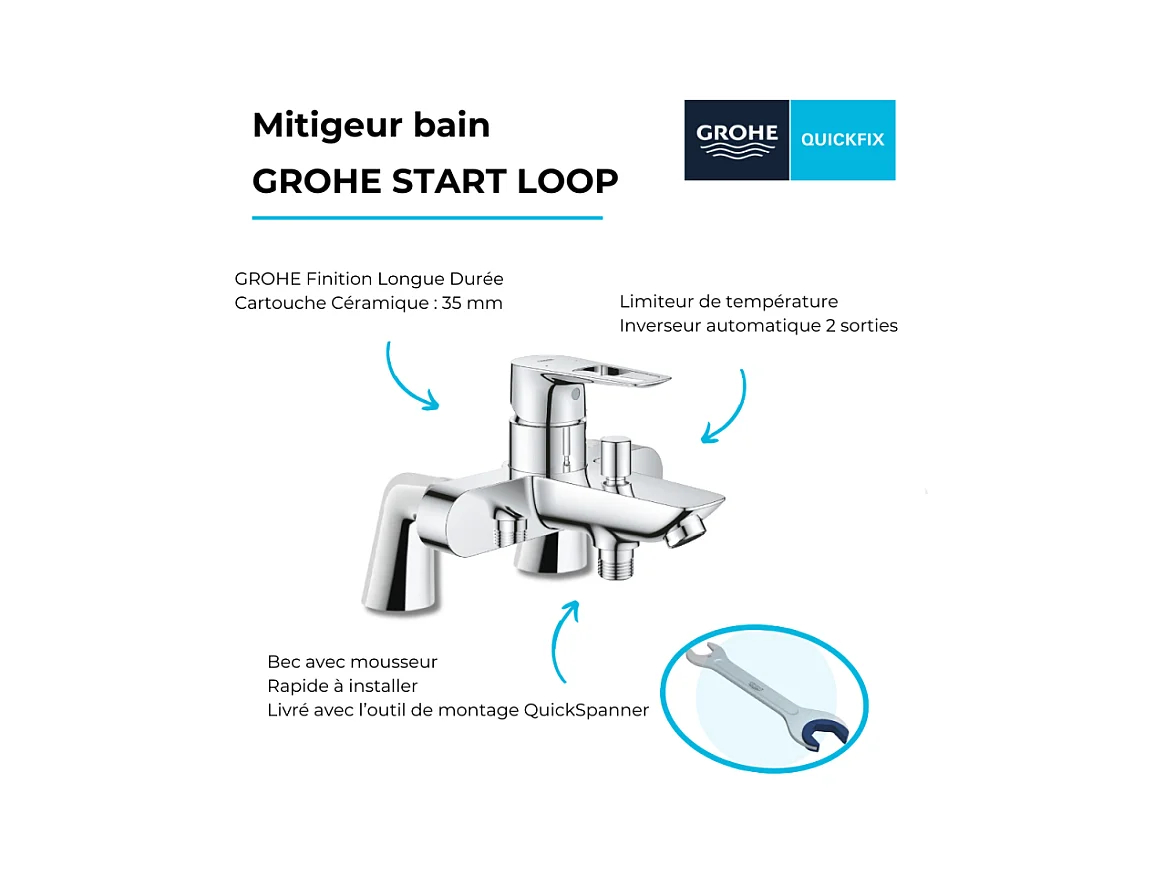 Mitigeur bain
GROHE START LOOP

GROHE QUICKFIX

GROHE Finition Longue Durée
Cartouche Céramique : 35 mm

Limiteur de température
Inverseur automatique 2 sorties

Bec avec mousseur
Rapide à installer
Livré avec l'outil de montage QuickSpanner