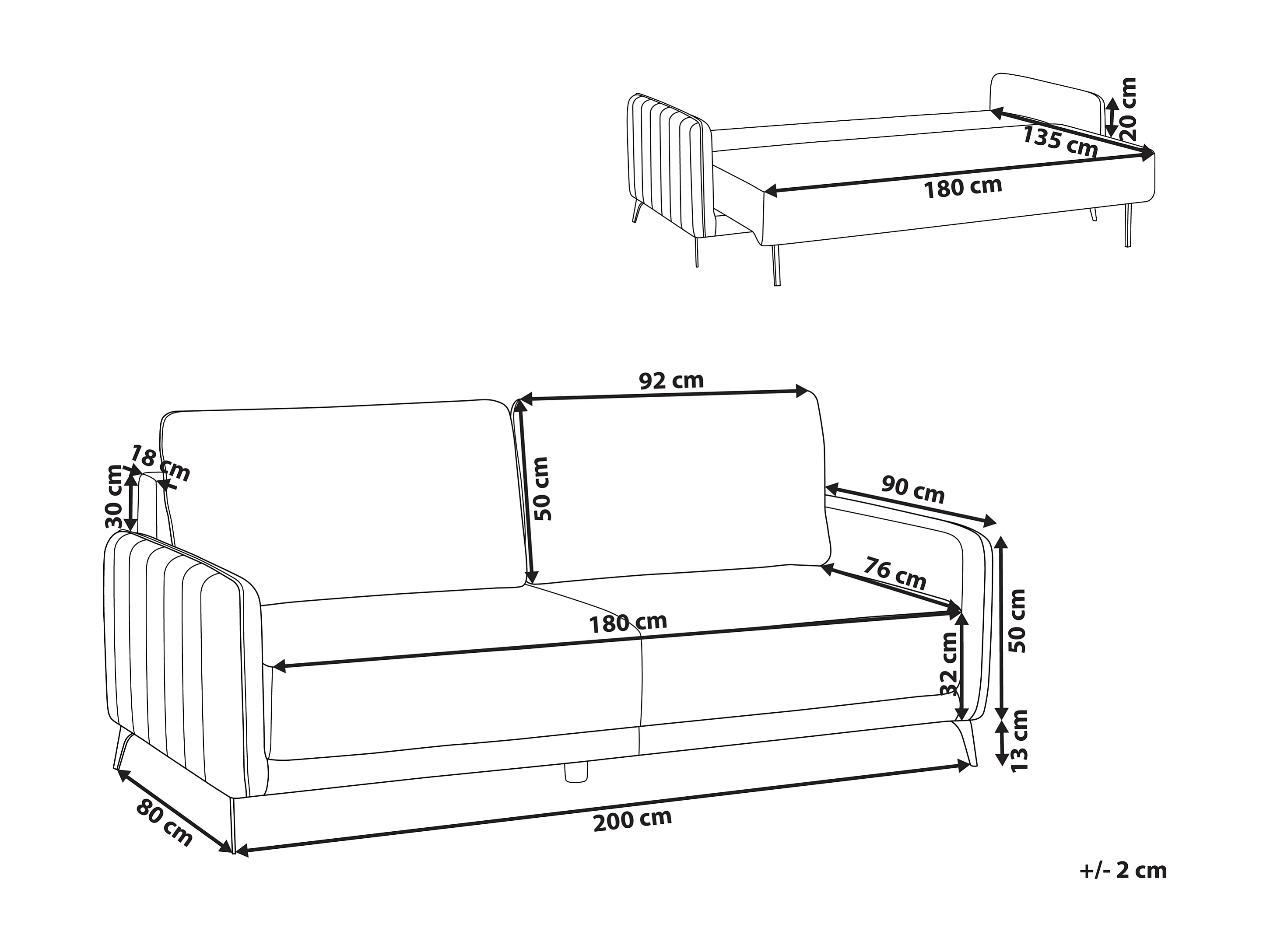 20 cm
135 cm
180 cm

92 cm
18 cm
30 cm
50 cm
90 cm
76 cm
180 cm
32 cm
50 cm
13 cm
80 cm
200 cm

+/- 2 cm