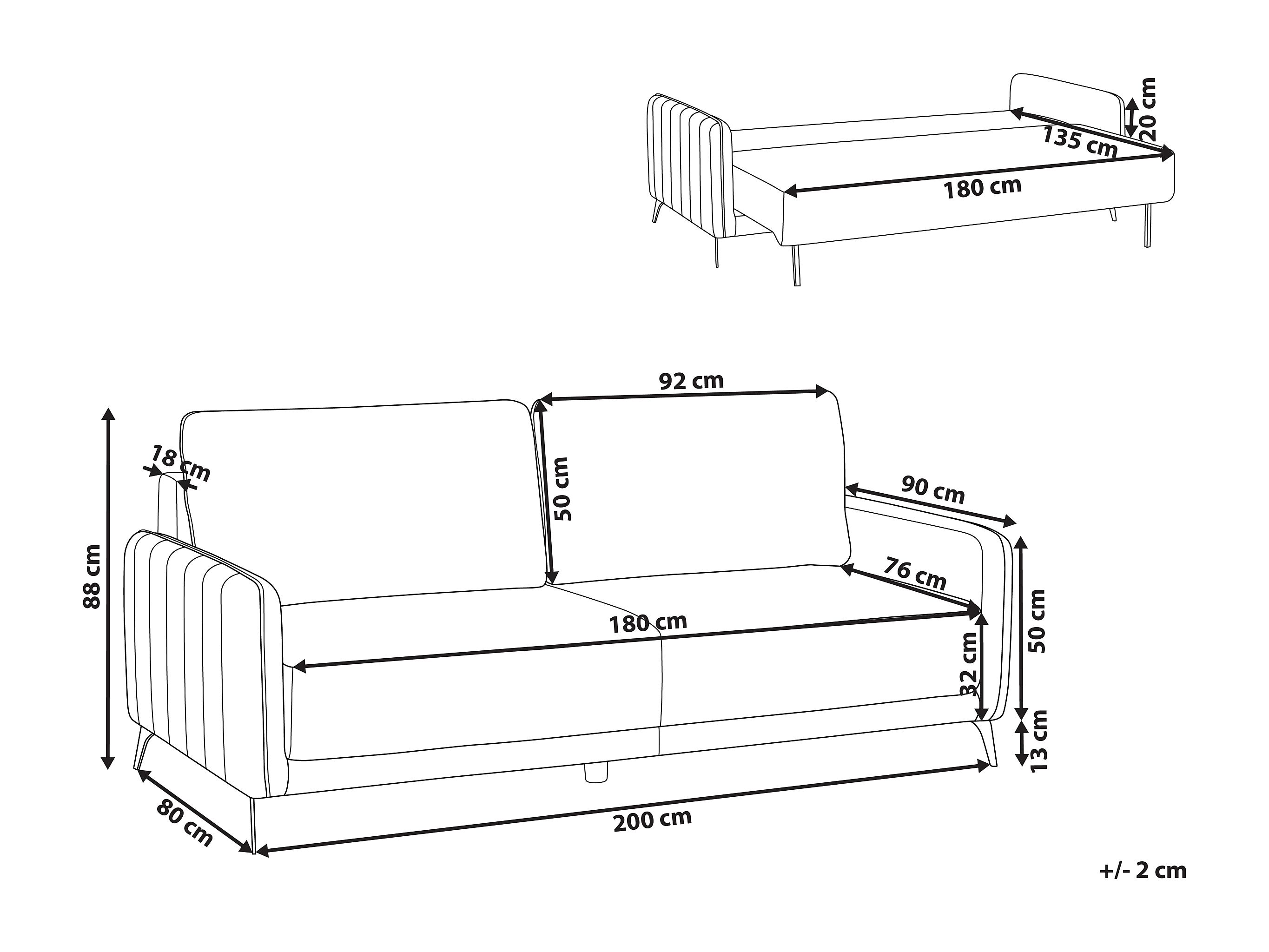 20 cm
135 cm
180 cm

92 cm
18 cm
50 cm
90 cm
88 cm
76 cm
180 cm
50 cm
32 cm
13 cm
80 cm
200 cm

+/- 2 cm