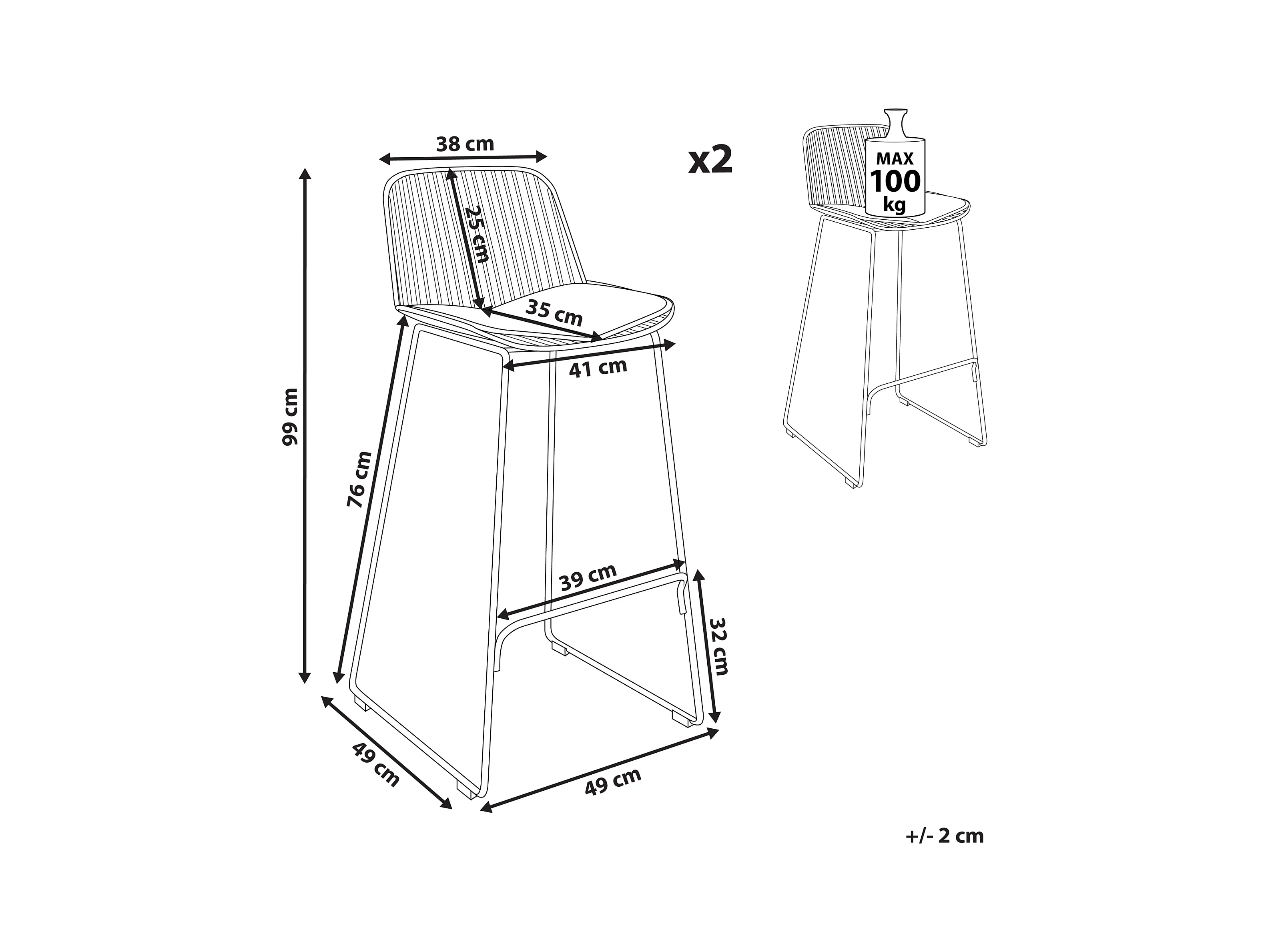 38 cm

x2

MAX
100
kg

25 cm

35 cm

41 cm

99 cm

76 cm

39 cm

32 cm

49 cm

49 cm

+/- 2 cm