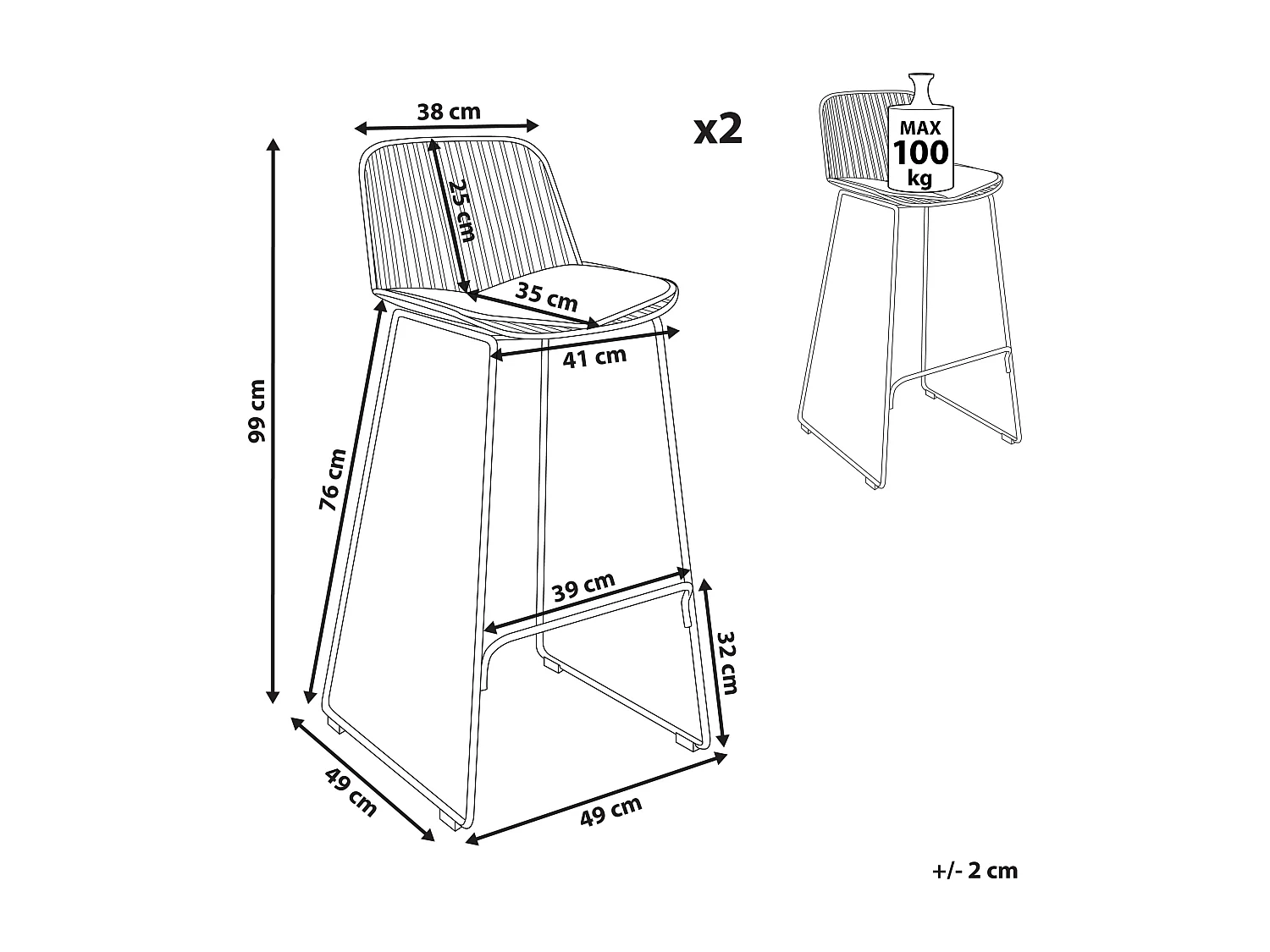 38 cm

x2

MAX 100 kg

25 cm

35 cm

41 cm

99 cm

76 cm

39 cm

32 cm

49 cm

49 cm

+/- 2 cm