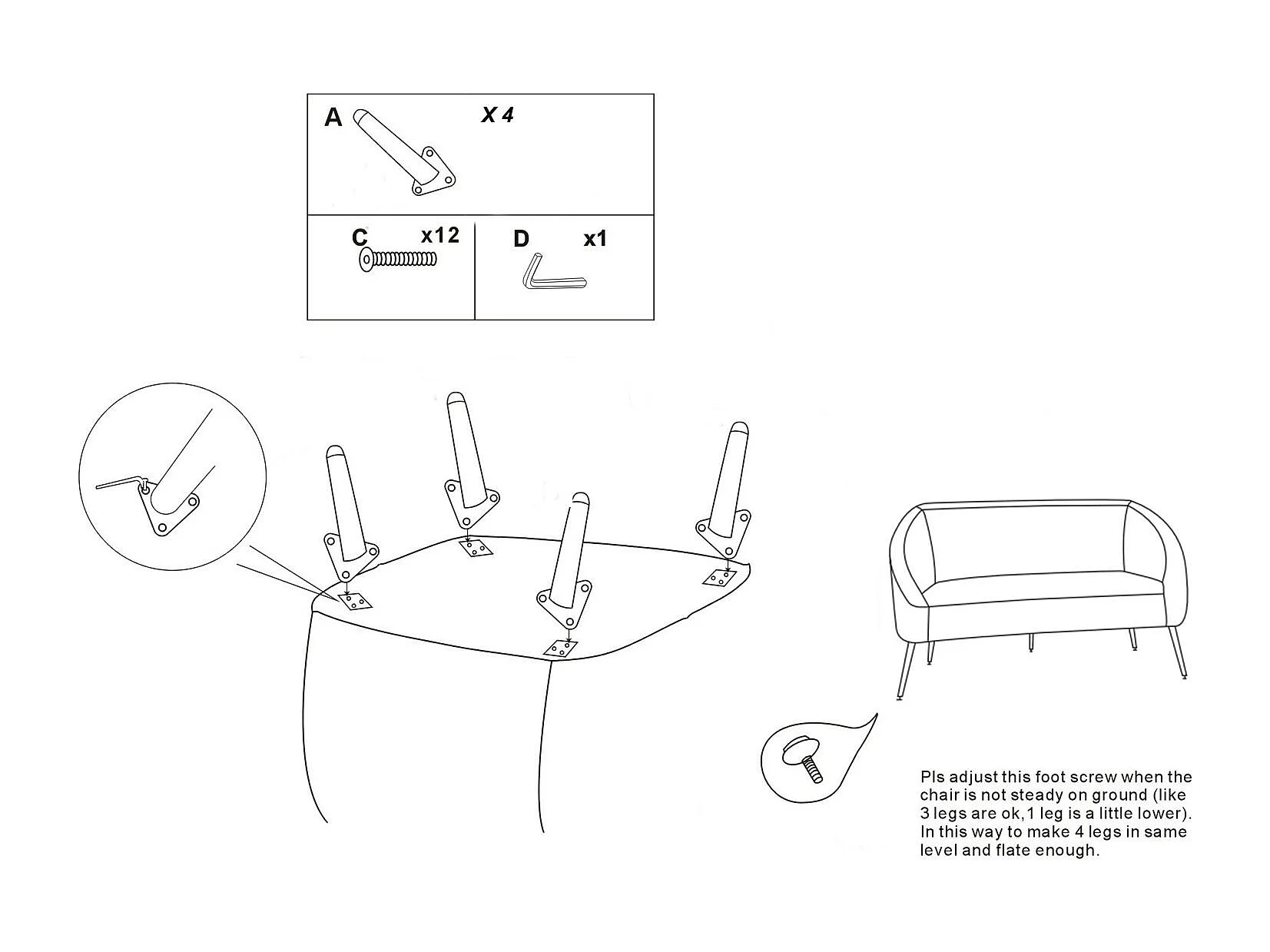 A X 4

C x12

D x1

Pls adjust this foot screw when the chair is not steady on ground (like 3 legs are ok,1 leg is a little lower). In this way to make 4 legs in same level and flate enough.