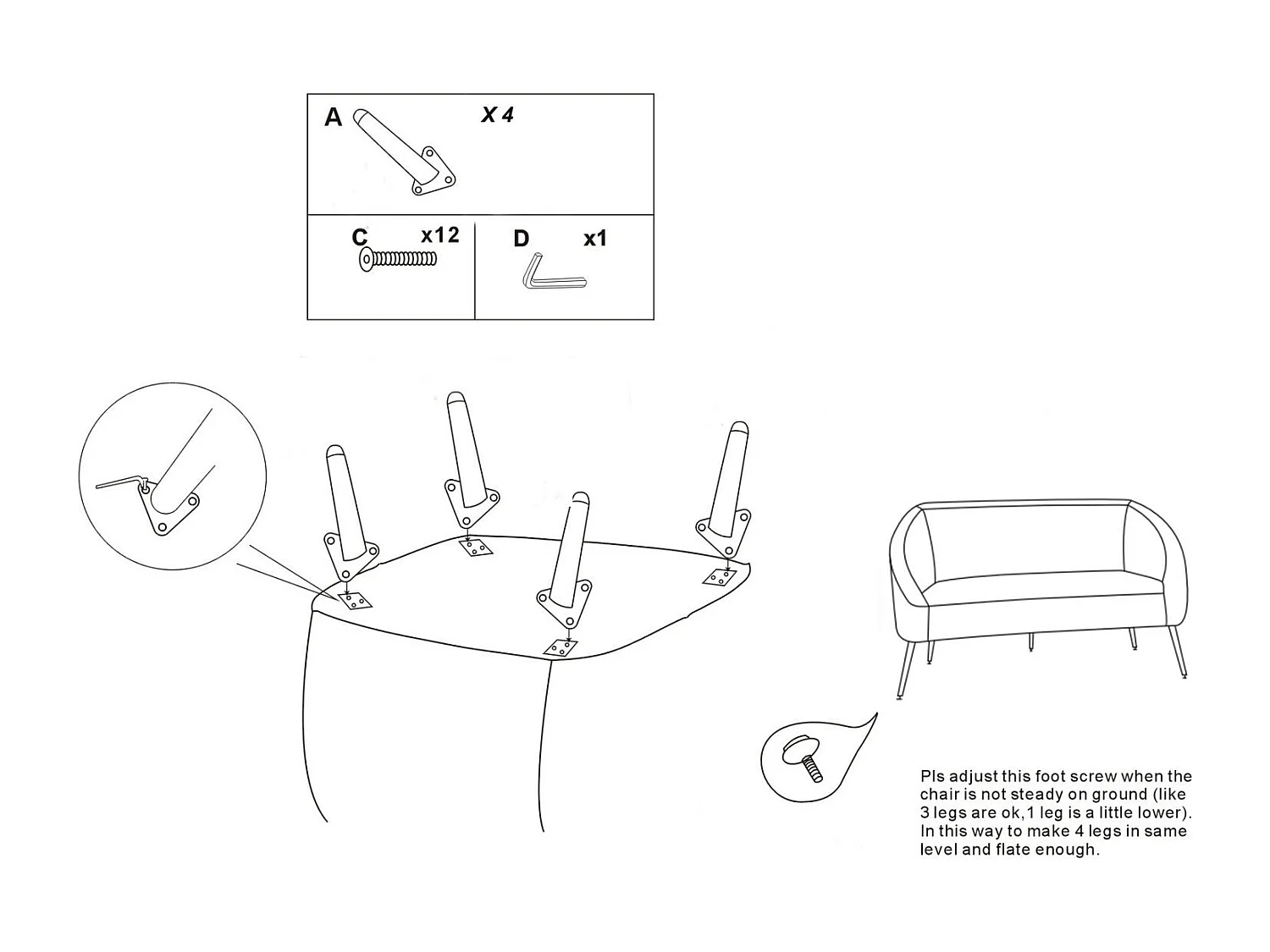 A X 4

C x12

D x1

Pls adjust this foot screw when the chair is not steady on ground (like 3 legs are ok,1 leg is a little lower). In this way to make 4 legs in same level and flate enough.