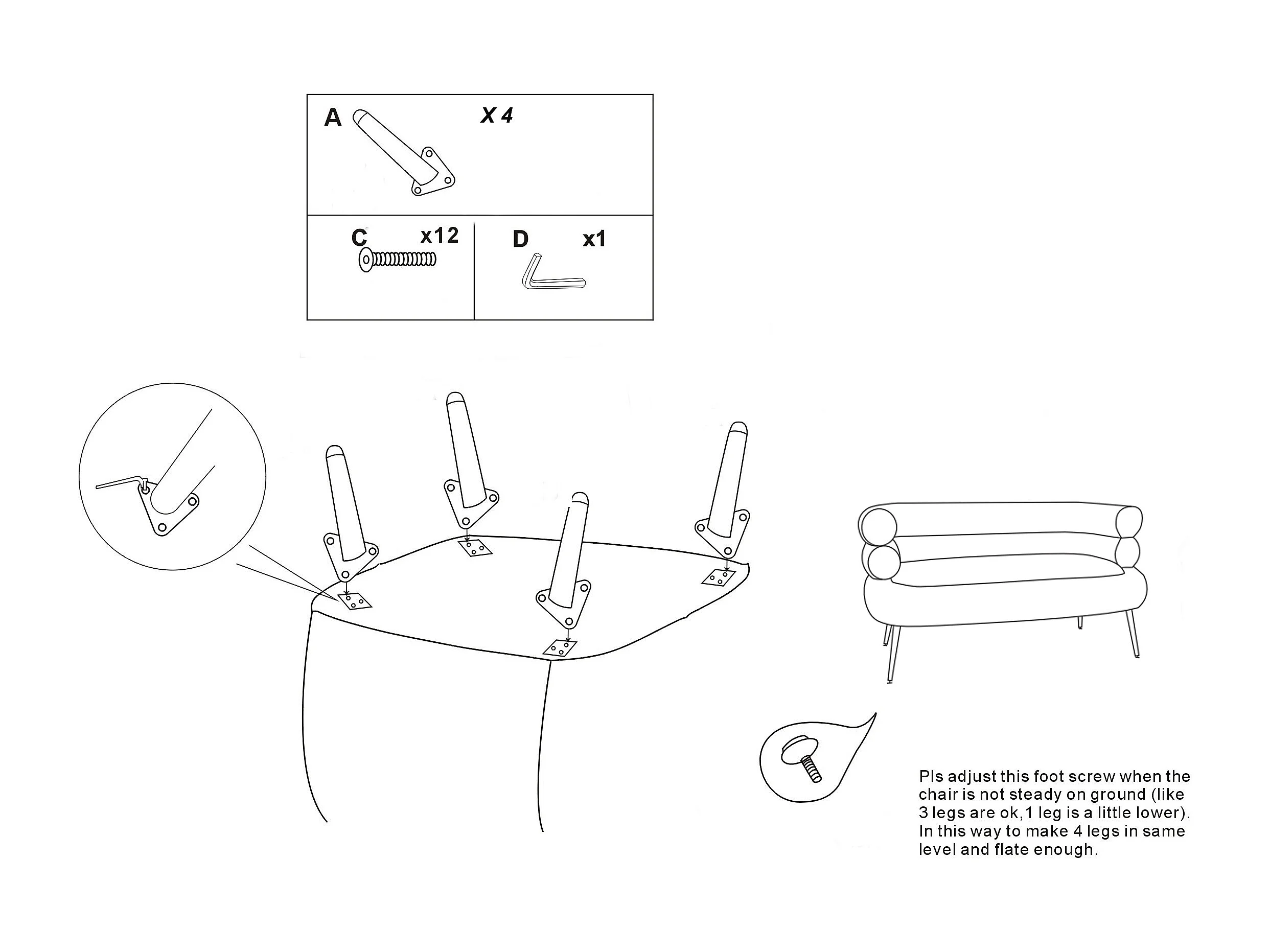 A X 4

C x12

D x1

Pls adjust this foot screw when the chair is not steady on ground (like 3 legs are ok,1 leg is a little lower). In this way to make 4 legs in same level and flate enough.